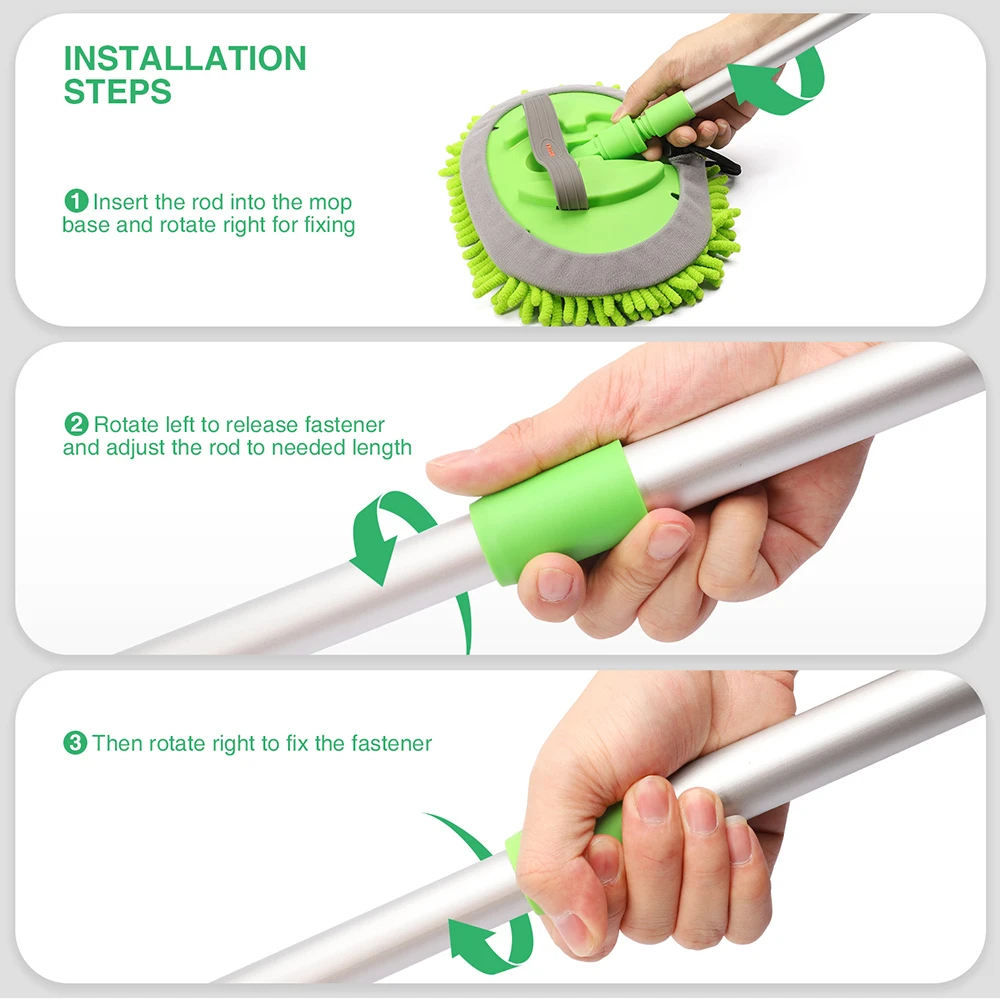 INSTALLATION STEPS

1 Insert the rod into the mop base and rotate right for fixing

2 Rotate left to release fastener and adjust the rod to needed length

3 Then rotate right to fix the fastener