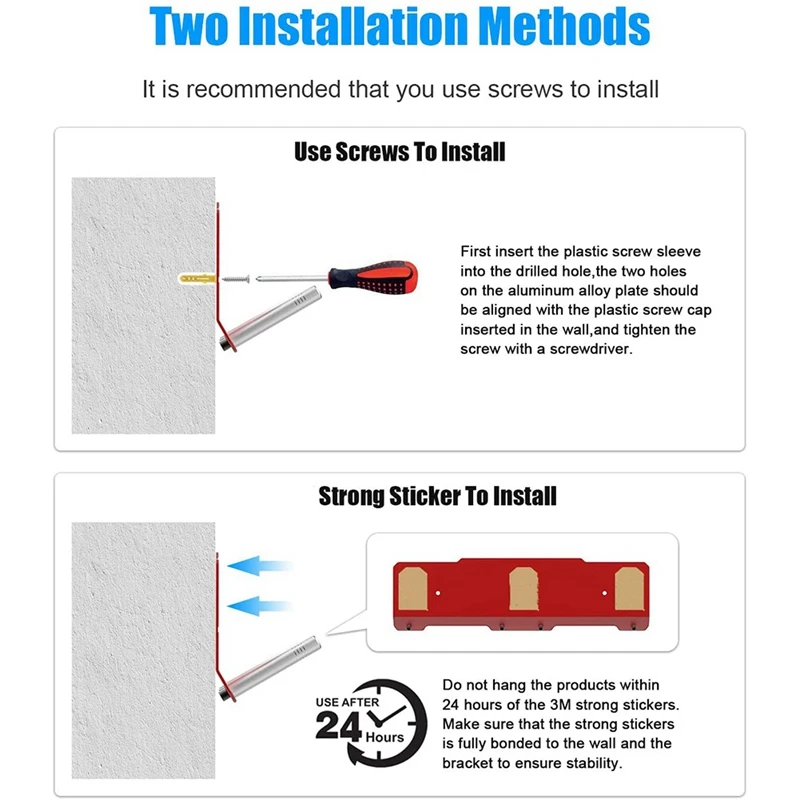 Two Installation Methods

It is recommended that you use screws to install

Use Screws To Install

First insert the plastic screw sleeve into the drilled hole,the two holes on the aluminum alloy plate should be aligned with the plastic screw cap inserted in the wall,and tighten the screw with a screwdriver.

Strong Sticker To Install

USE AFTER 24 Hours

Do not hang the products within 24 hours of the 3M strong stickers. Make sure that the strong stickers is fully bonded to the wall and the bracket to ensure stability.