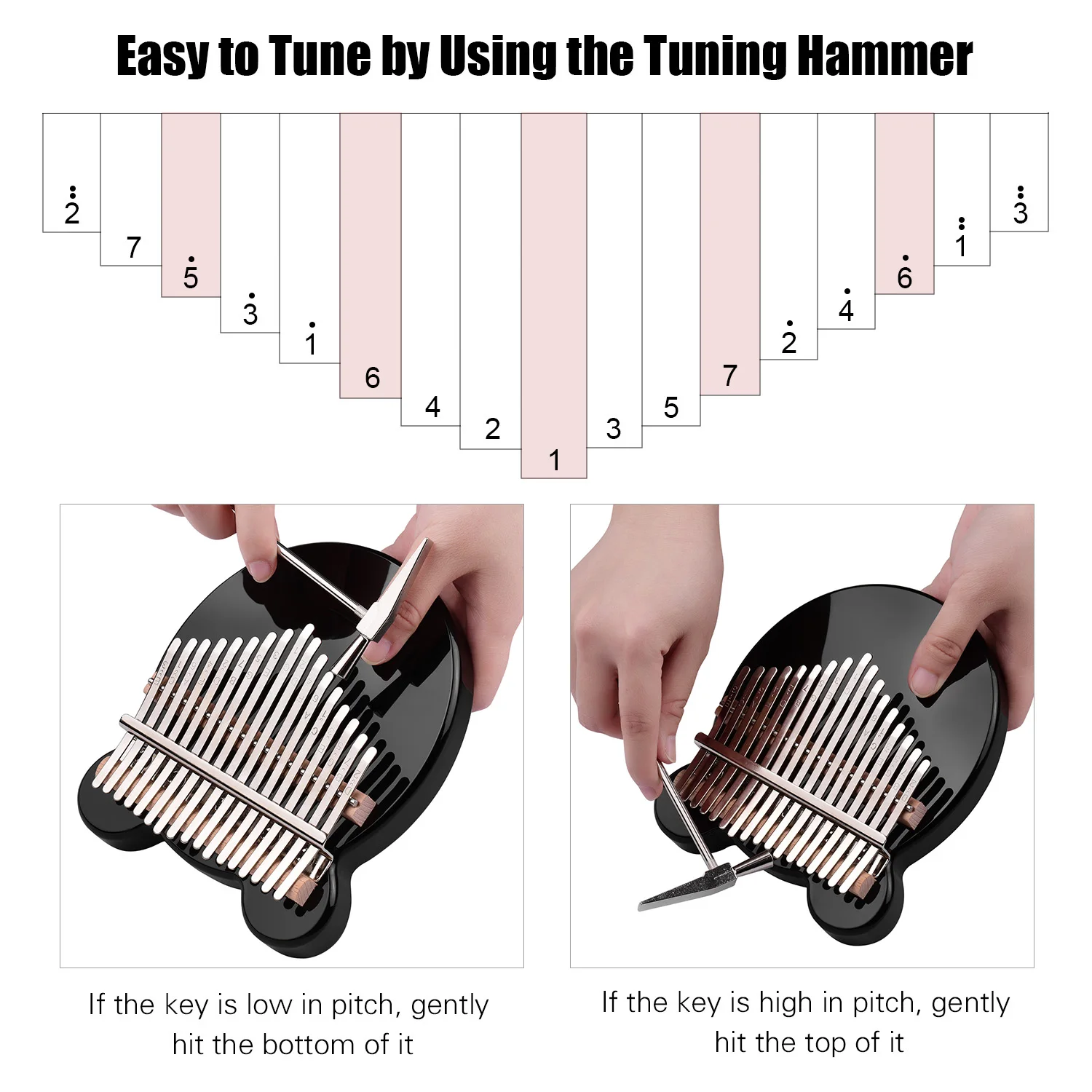 Easy to Tune by Using the Tuning Hammer

$\ddot{2}$ 7 $\dot{5}$ $\dot{3}$ $\dot{1}$ 6 4 2 1 3 5 7 $\dot{2}$ $\dot{4}$ $\dot{6}$ $\ddot{1}$ $\ddot{3}$

If the key is low in pitch, gently hit the bottom of it

If the key is high in pitch, gently hit the top of it