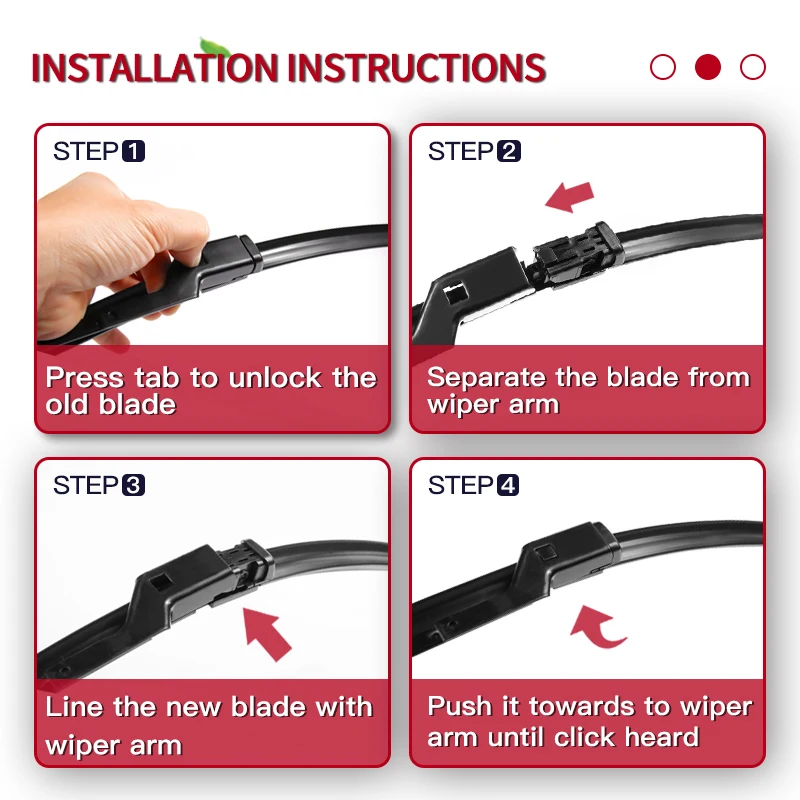 INSTALLATION INSTRUCTIONS

STEP 1

Press tab to unlock the old blade

STEP 2

Separate the blade from wiper arm

STEP 3

Line the new blade with wiper arm

STEP 4

Push it towards to wiper arm until click heard