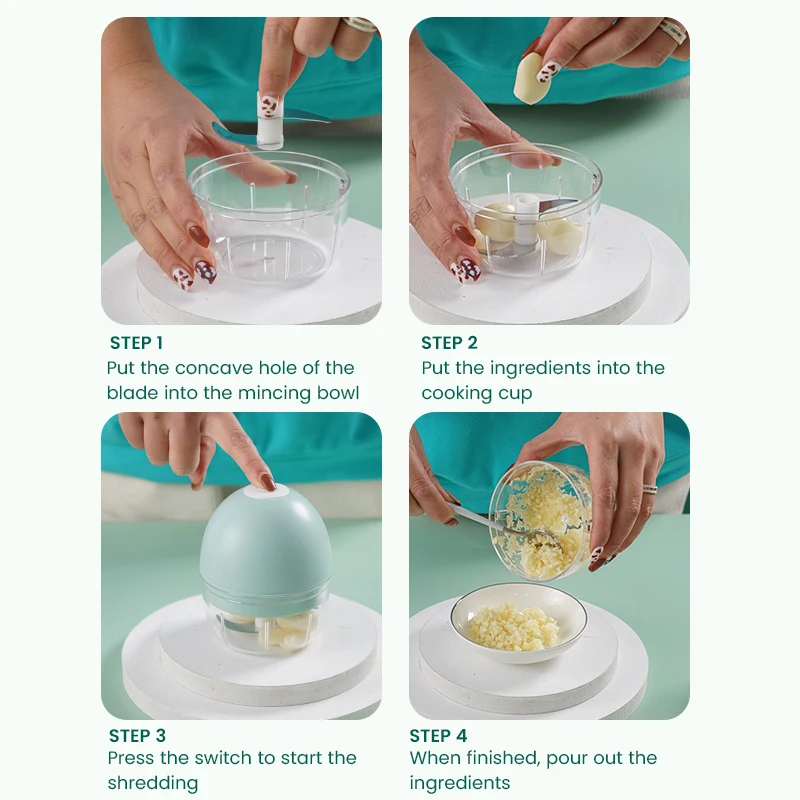 STEP 1
Put the concave hole of the blade into the mincing bowl

STEP 2
Put the ingredients into the cooking cup

STEP 3
Press the switch to start the shredding

STEP 4
When finished, pour out the ingredients