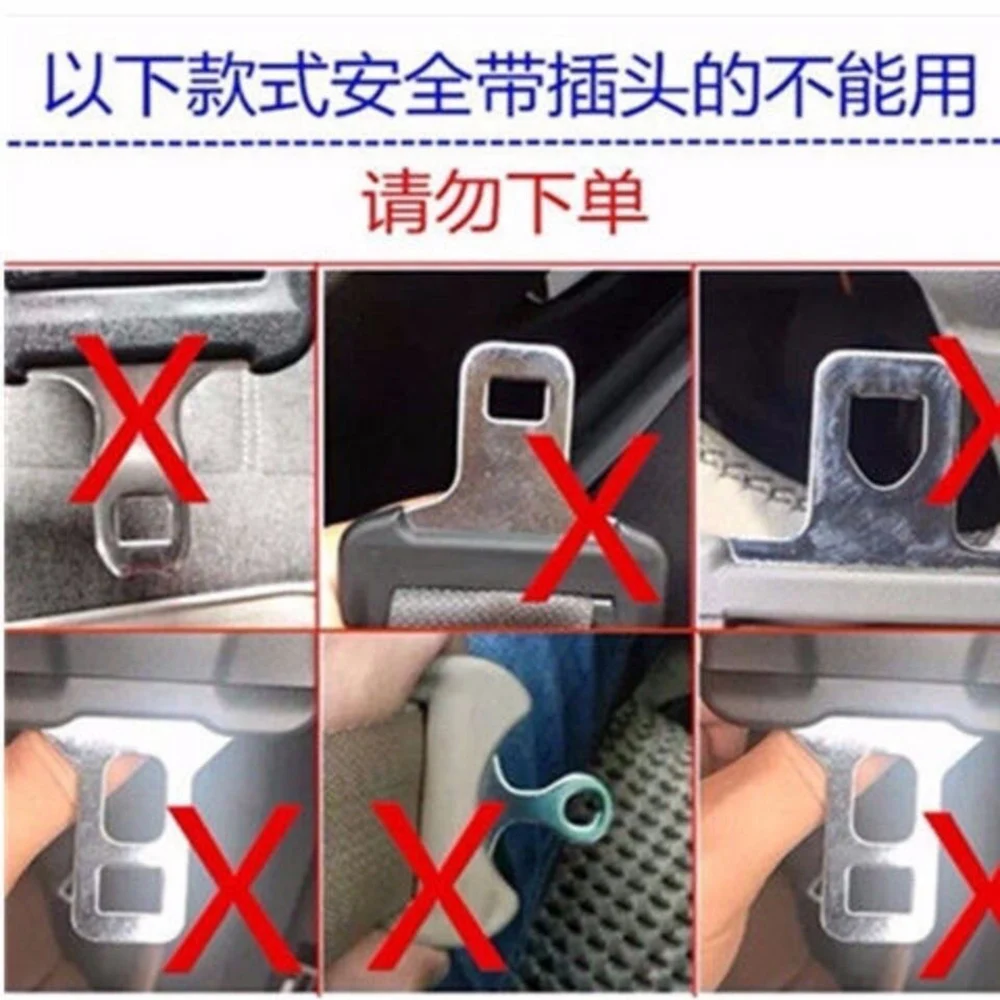 以下款式安全带插头的不能用

请勿下单