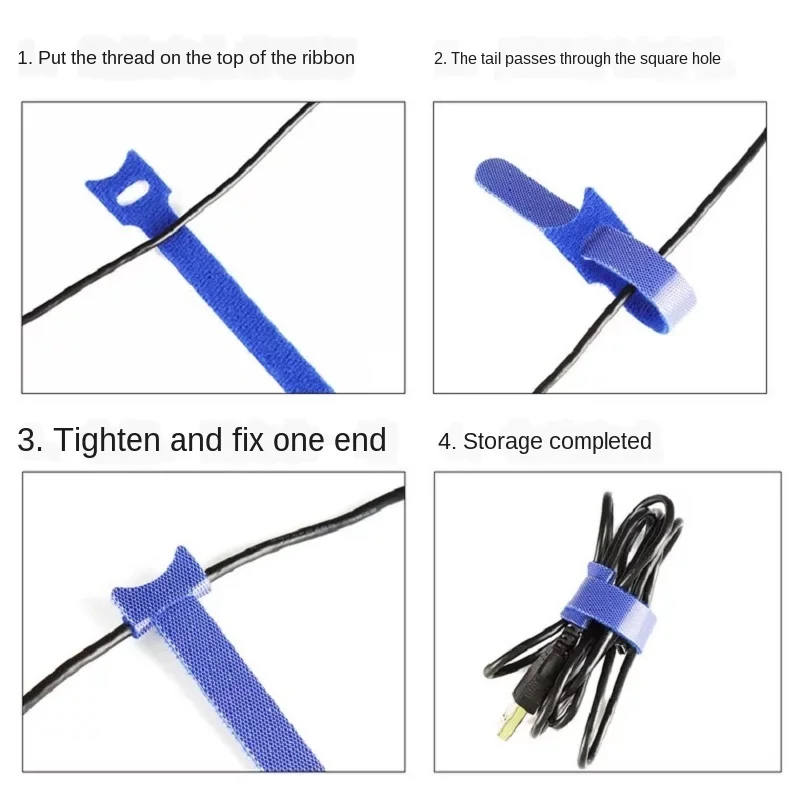 1. Put the thread on the top of the ribbon

2. The tail passes through the square hole

3. Tighten and fix one end

4. Storage completed