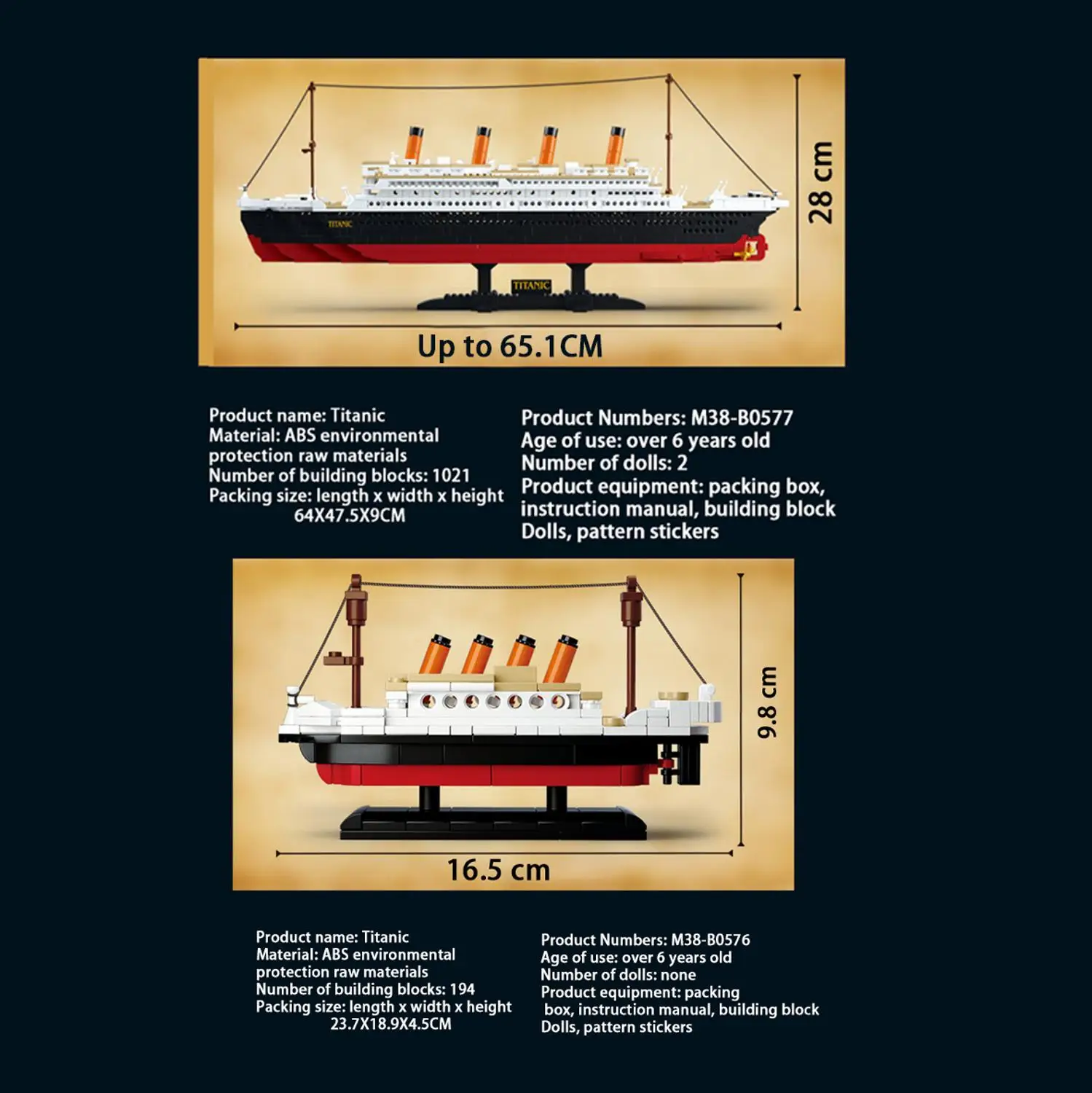 TITANIC

TITANIC

28 cm

Up to 65.1CM

Product name: Titanic
Material: ABS environmental protection raw materials
Number of building blocks: 1021
Packing size: length x width x height
64X47.5X9CM

Product Numbers: M38-B0577
Age of use: over 6 years old
Number of dolls: 2
Product equipment: packing box, instruction manual, building block
Dolls, pattern stickers

9.8 cm

16.5 cm

Product name: Titanic
Material: ABS environmental protection raw materials
Number of building blocks: 194
Packing size: length x width x height
23.7X18.9X4.5CM

Product Numbers: M38-B0576
Age of use: over 6 years old
Number of dolls: none
Product equipment: packing box, instruction manual, building block
Dolls, pattern stickers