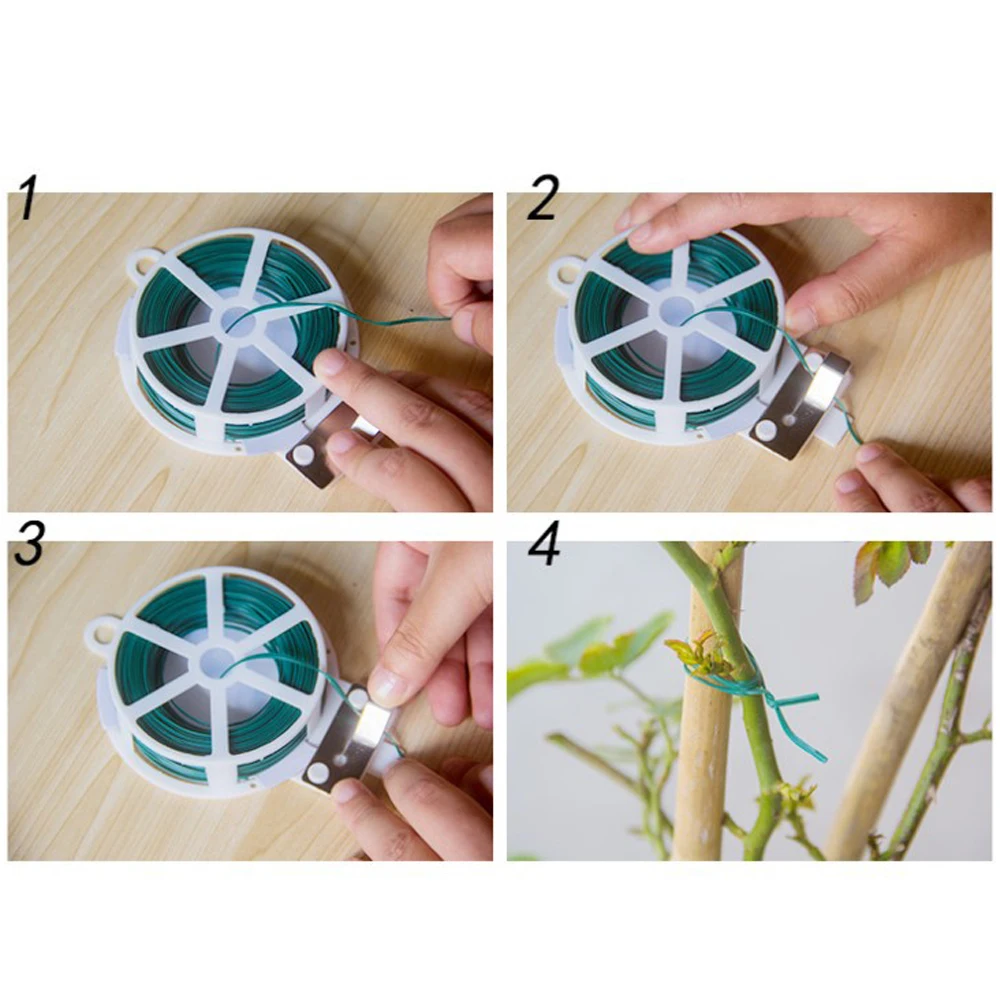 1

2

3

4