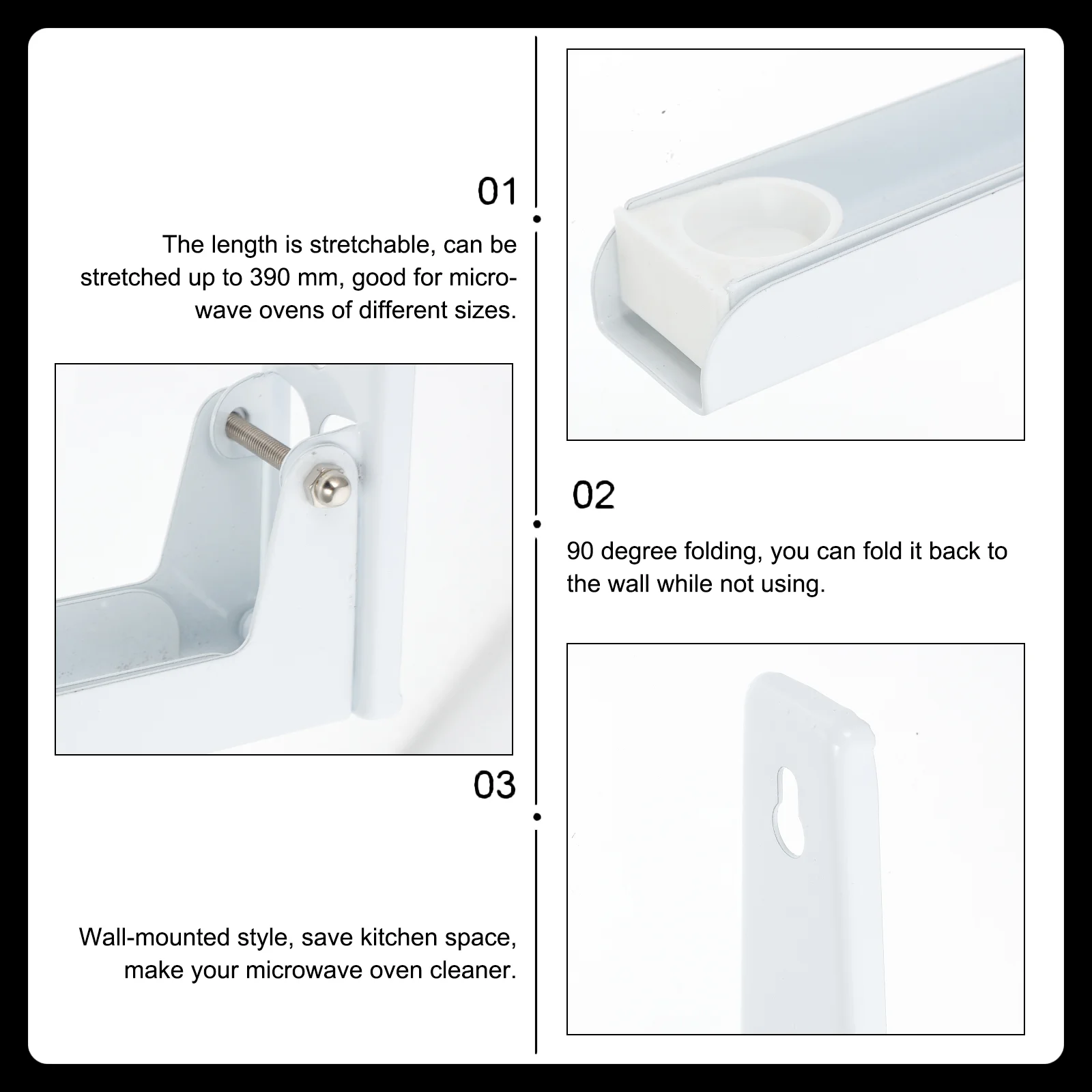 01

The length is stretchable, can be stretched up to 390 mm, good for microwave ovens of different sizes.

02

90 degree folding, you can fold it back to the wall while not using.

03

Wall-mounted style, save kitchen space, make your microwave oven cleaner.