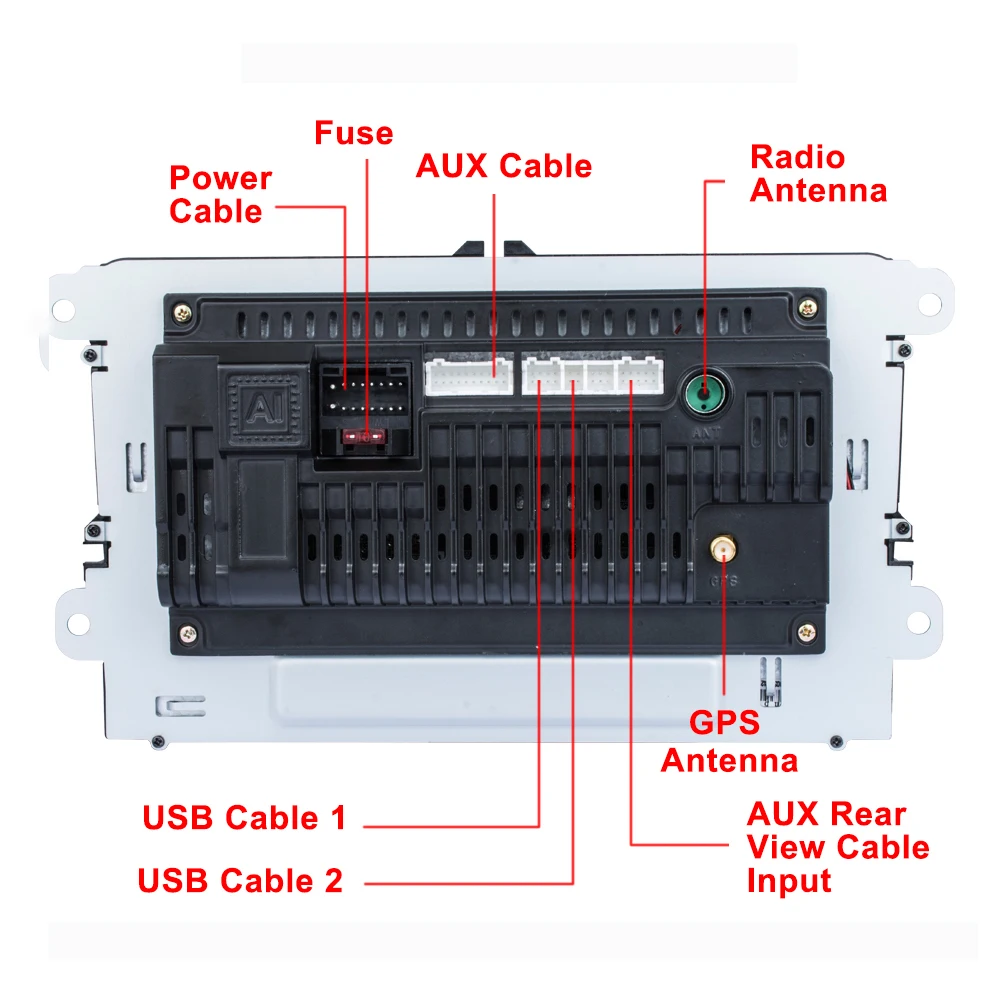 Fuse

Power Cable

AUX Cable

Radio Antenna

AI

ANT

GPS

GPS Antenna

USB Cable 1

USB Cable 2

AUX Rear View Cable Input