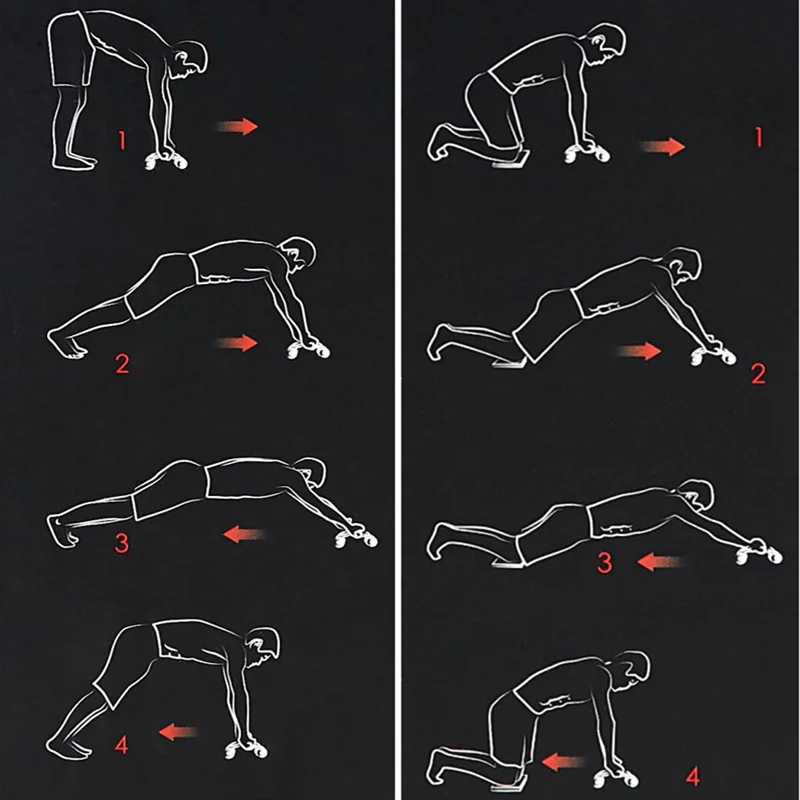 1

2

3

4

1

2

3

4