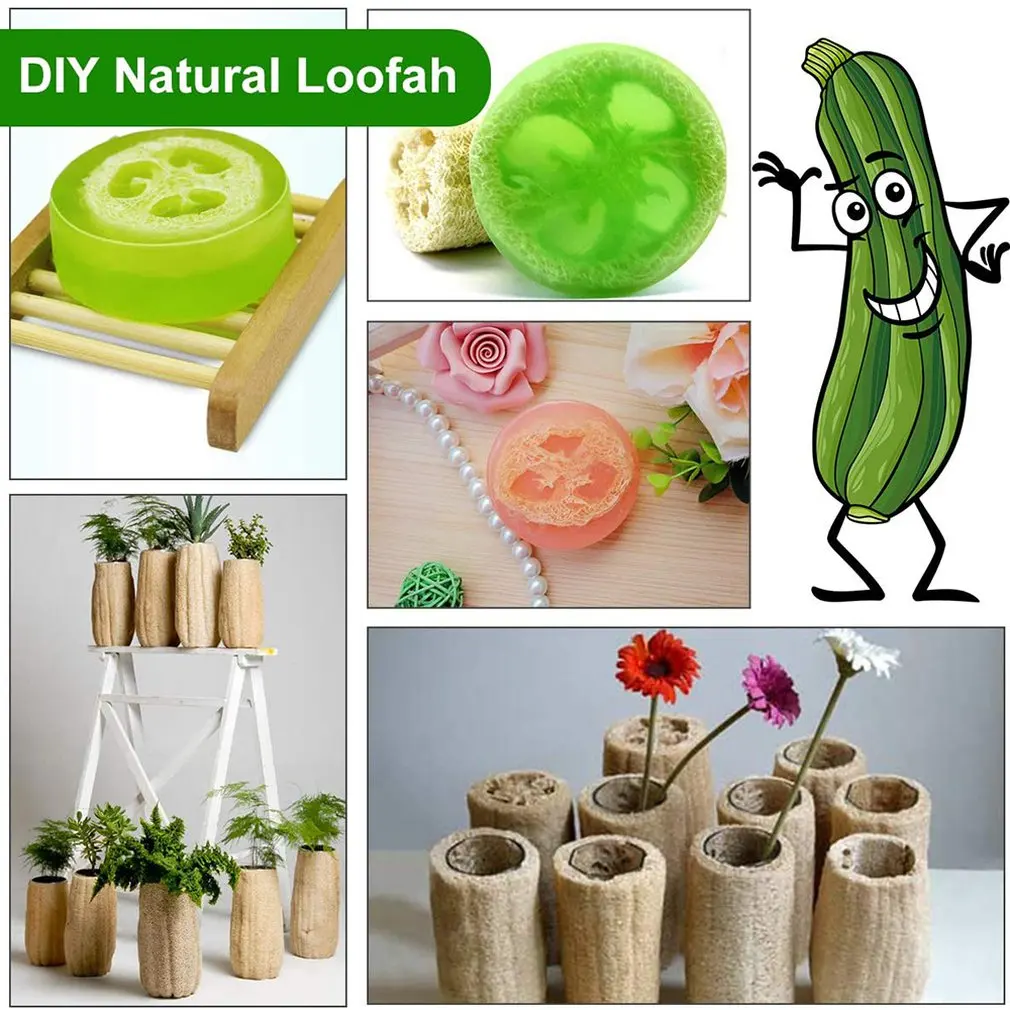 DIY Natural Loofah