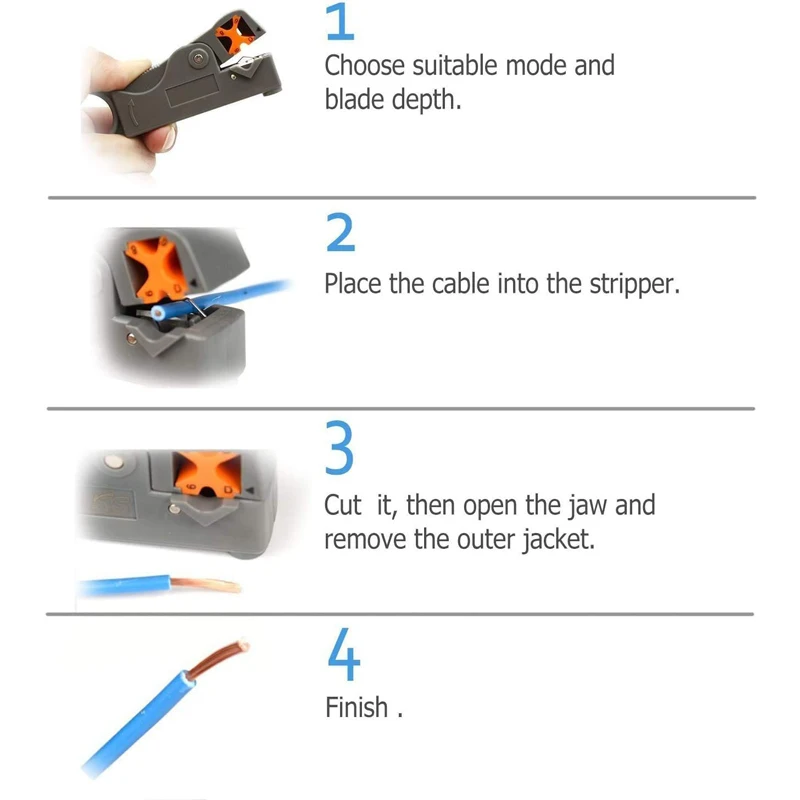 1
Choose suitable mode and blade depth.

2
Place the cable into the stripper.

3
Cut it, then open the jaw and remove the outer jacket.

4
Finish .