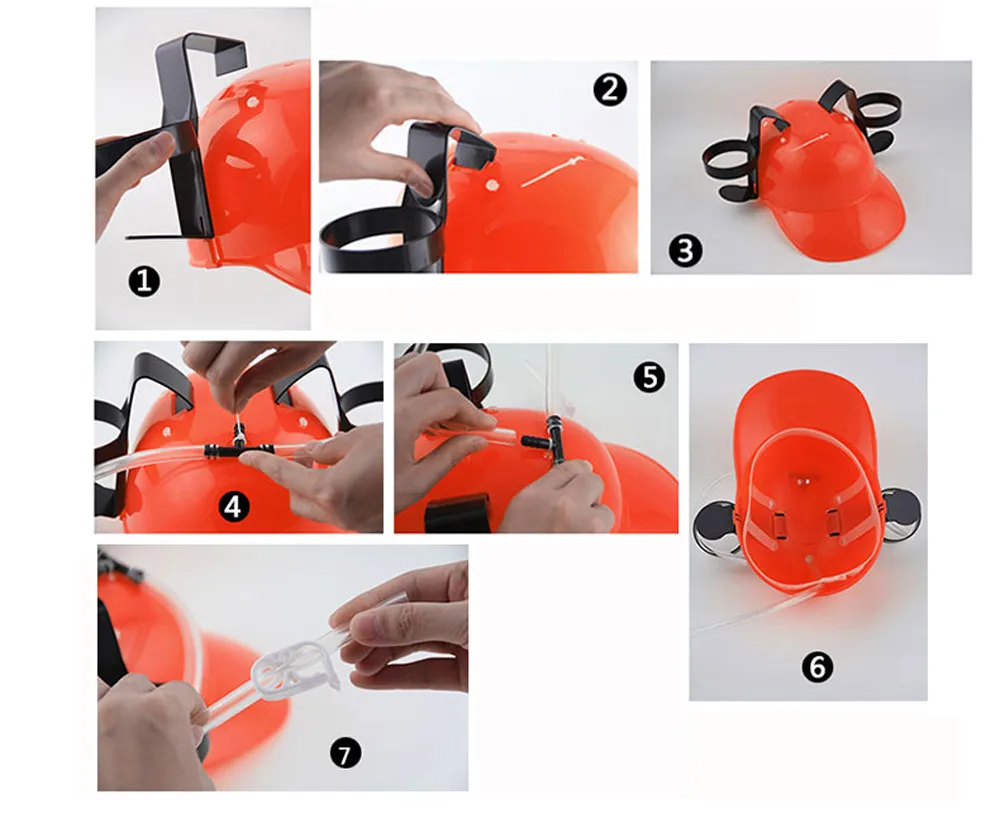 1

2

3

4

5

6

7