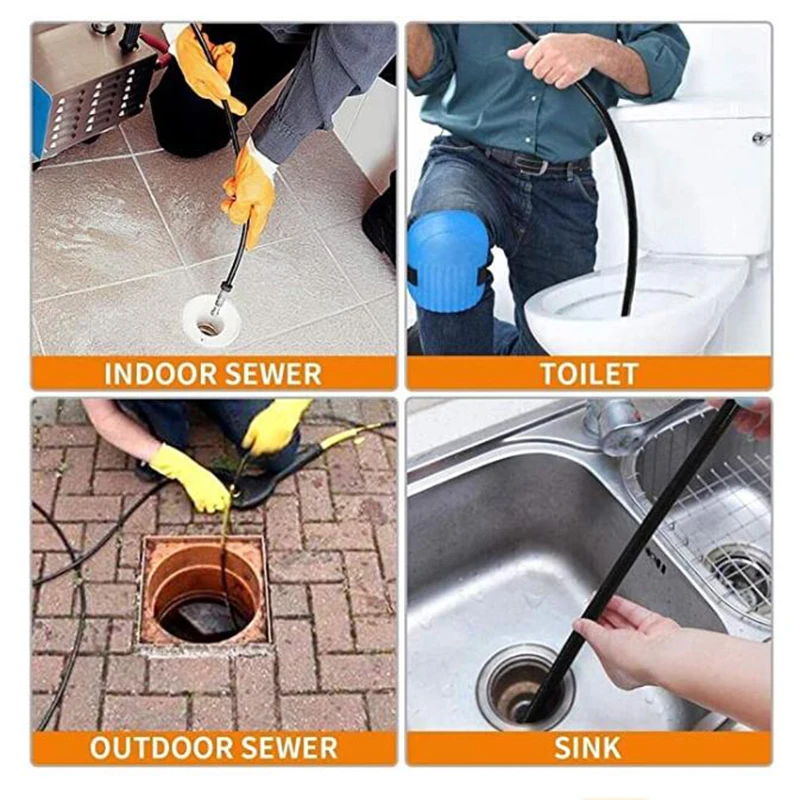 INDOOR SEWER

TOILET

OUTDOOR SEWER

SINK