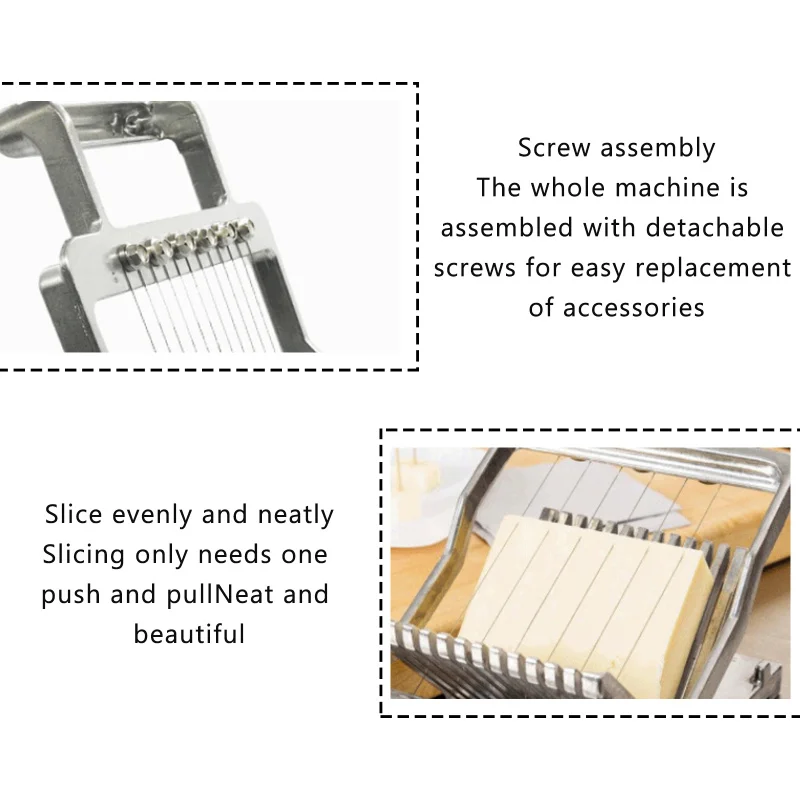 Screw assembly
The whole machine is assembled with detachable screws for easy replacement of accessories

Slice evenly and neatly
Slicing only needs one push and pullNeat and beautiful