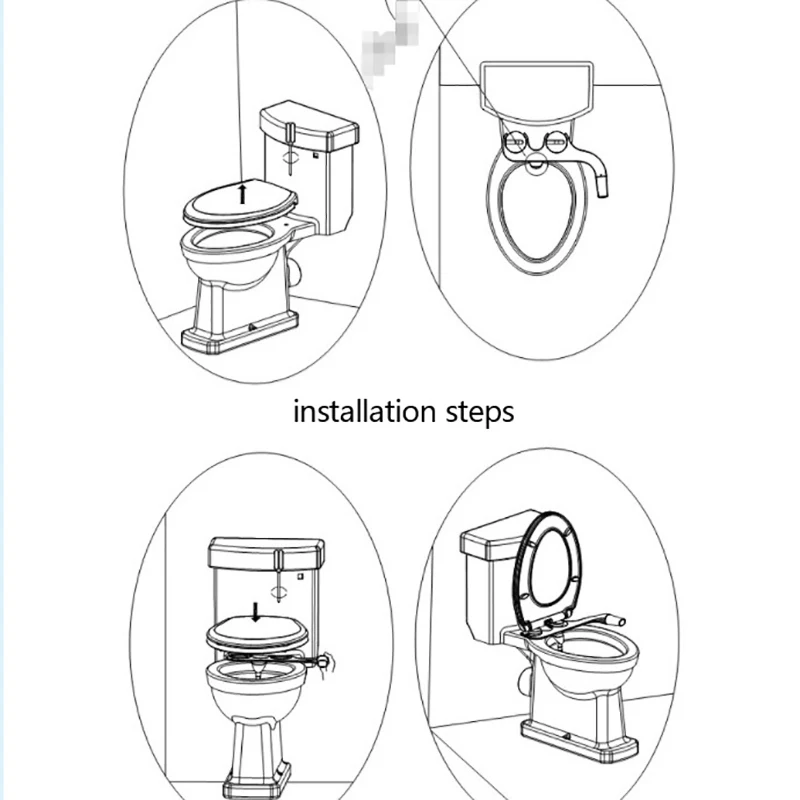 installation steps