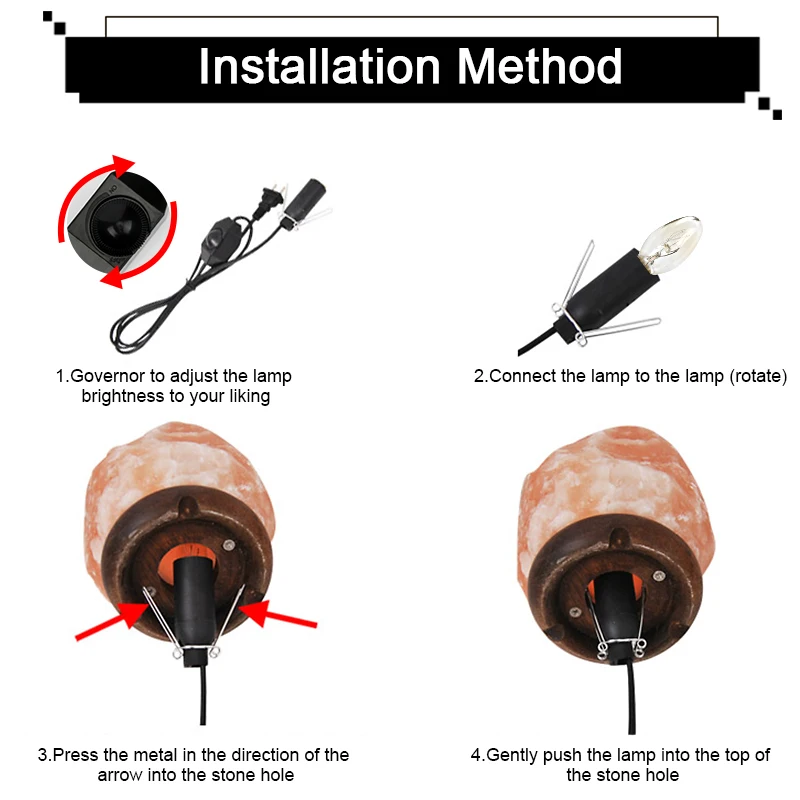 Installation Method

1.Governor to adjust the lamp brightness to your liking

2.Connect the lamp to the lamp (rotate)

3.Press the metal in the direction of the arrow into the stone hole

4.Gently push the lamp into the top of the stone hole