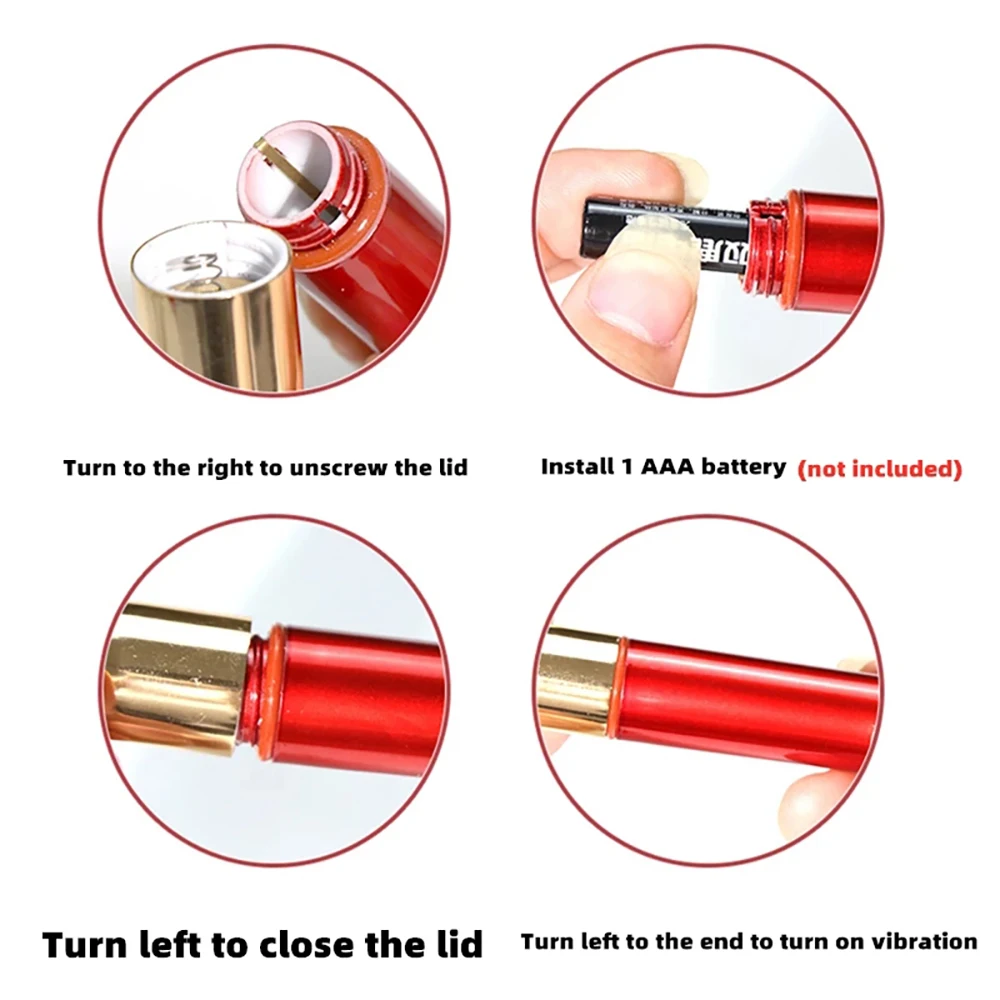 Turn to the right to unscrew the lid

Install 1 AAA battery (not included)

Turn left to close the lid

Turn left to the end to turn on vibration