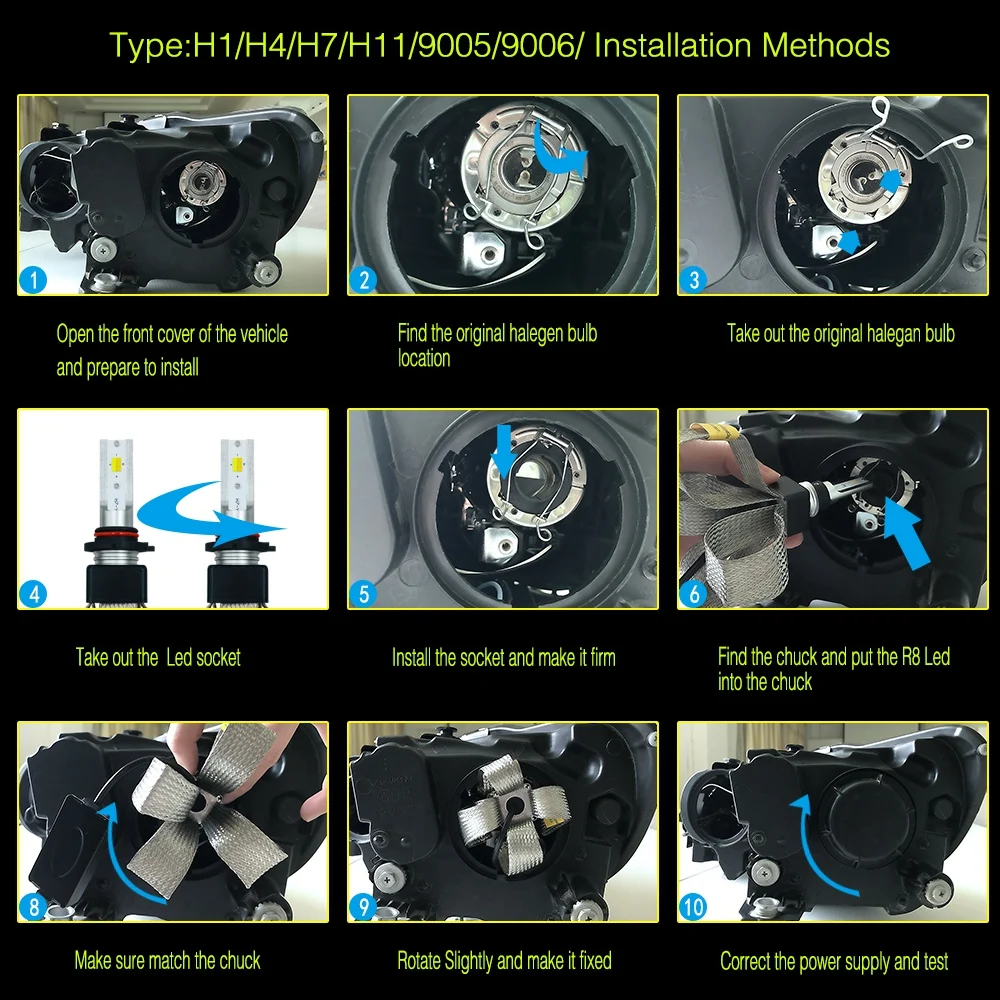 Type:H1/H4/H7/H11/9005/9006/ Installation Methods

1

Open the front cover of the vehicle and prepare to install

2

Find the original halegen bulb location

3

Take out the original halegan bulb

4

Take out the Led socket

5

Install the socket and make it firm

6

Find the chuck and put the R8 Led into the chuck

8

Make sure match the chuck

9

Rotate Slightly and make it fixed

10

Correct the power supply and test