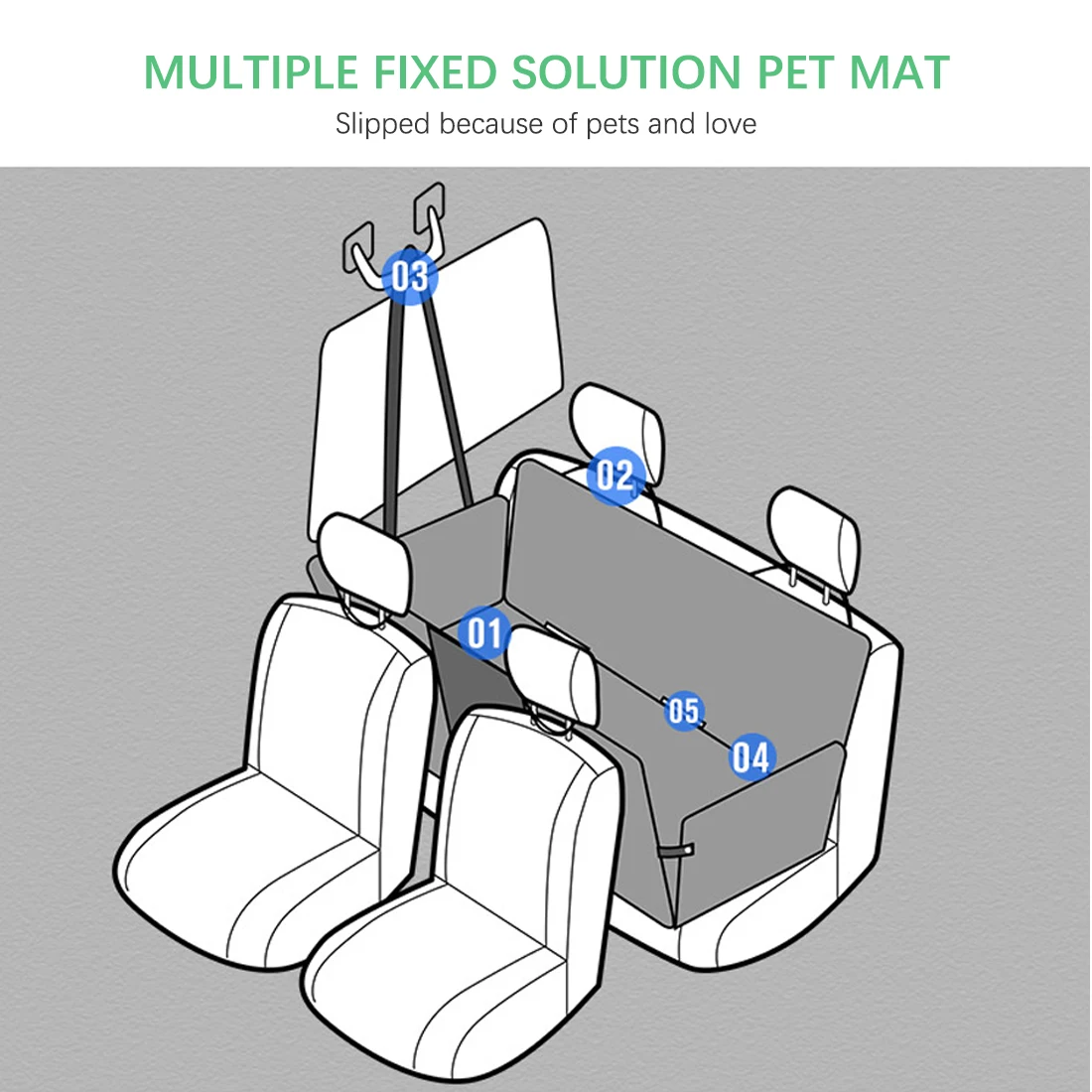 MULTIPLE FIXED SOLUTION PET MAT

Slipped because of pets and love

03

02

01

05

04