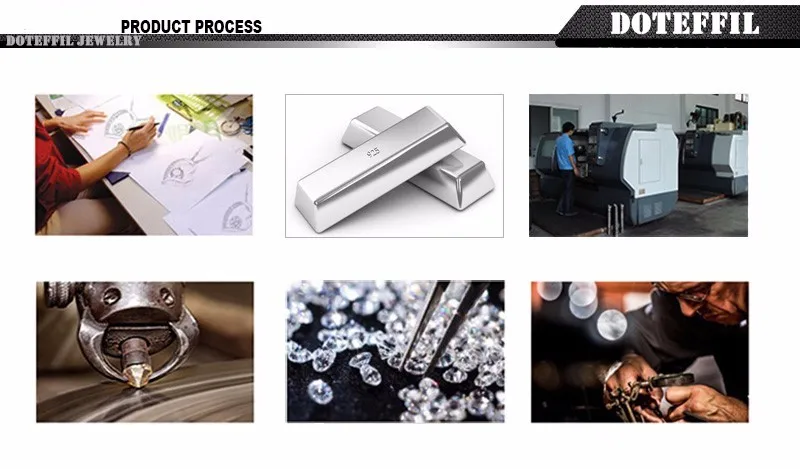 PRODUCT PROCESS
DOTEFFIL JEWELRY
DOTEFFIL

925