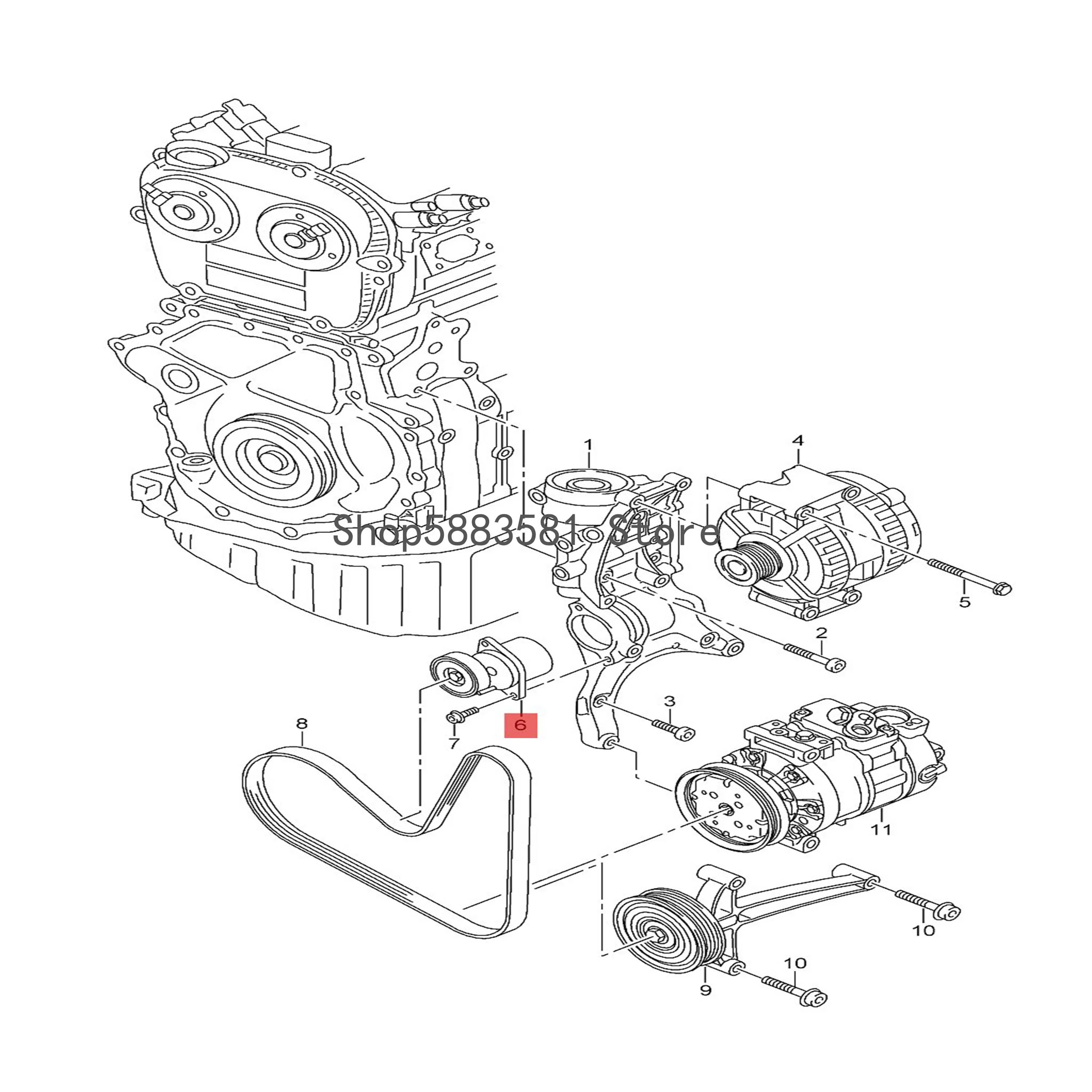 1
4
Shop5883581 Store
5
2
3
6
7
8
11
10
10
9