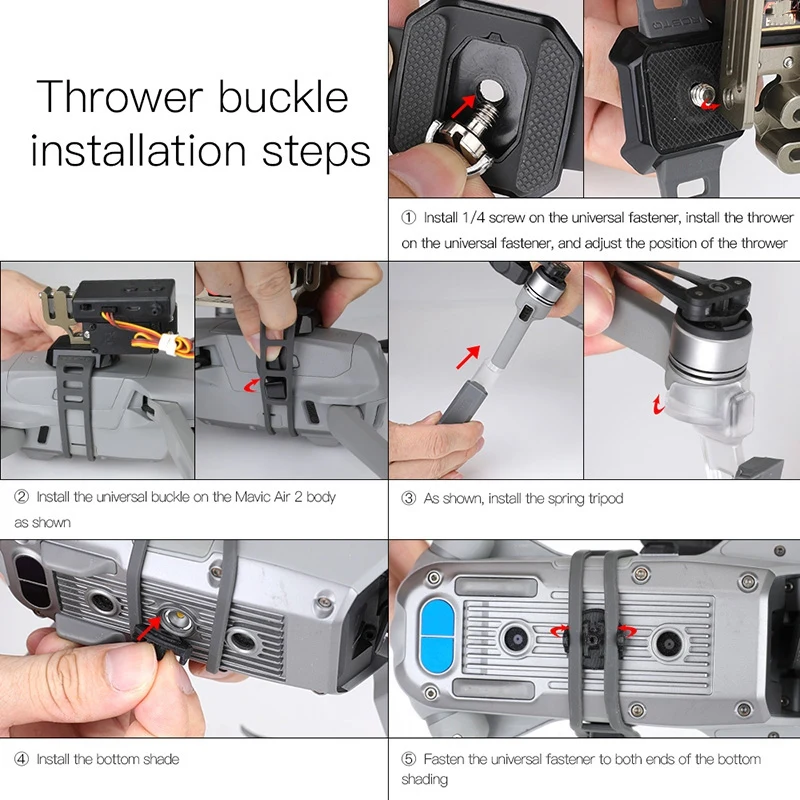 Thrower buckle installation steps

① Install 1/4 screw on the universal fastener, install the thrower on the universal fastener, and adjust the position of the thrower

② Install the universal buckle on the Mavic Air 2 body as shown

③ As shown, install the spring tripod

④ Install the bottom shade

⑤ Fasten the universal fastener to both ends of the bottom shading