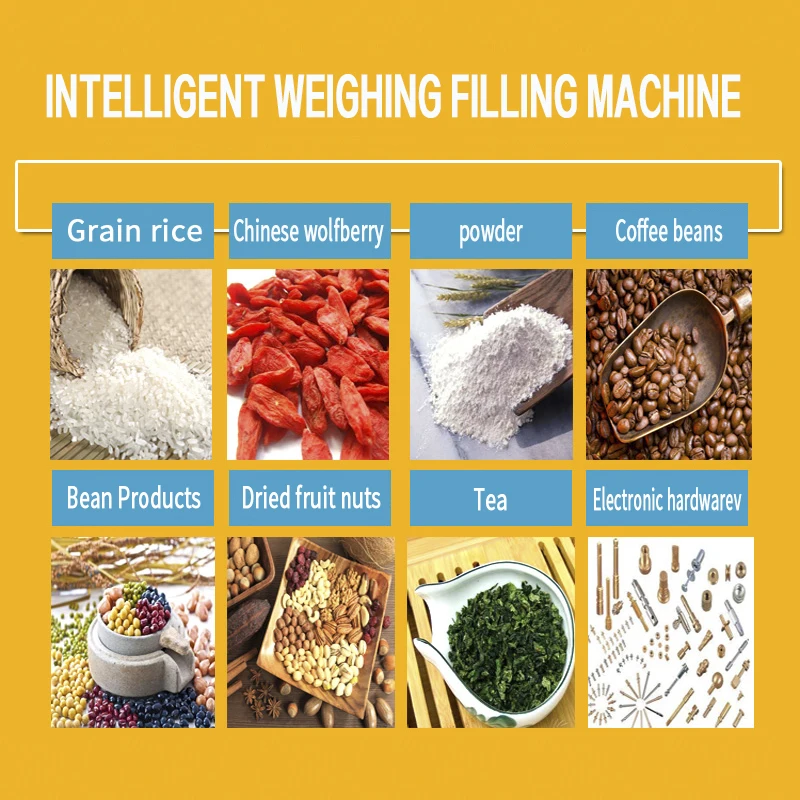 INTELLIGENT WEIGHING FILLING MACHINE

Grain rice

Chinese wolfberry

powder

Coffee beans

Bean Products

Dried fruit nuts

Tea

Electronic hardwarev