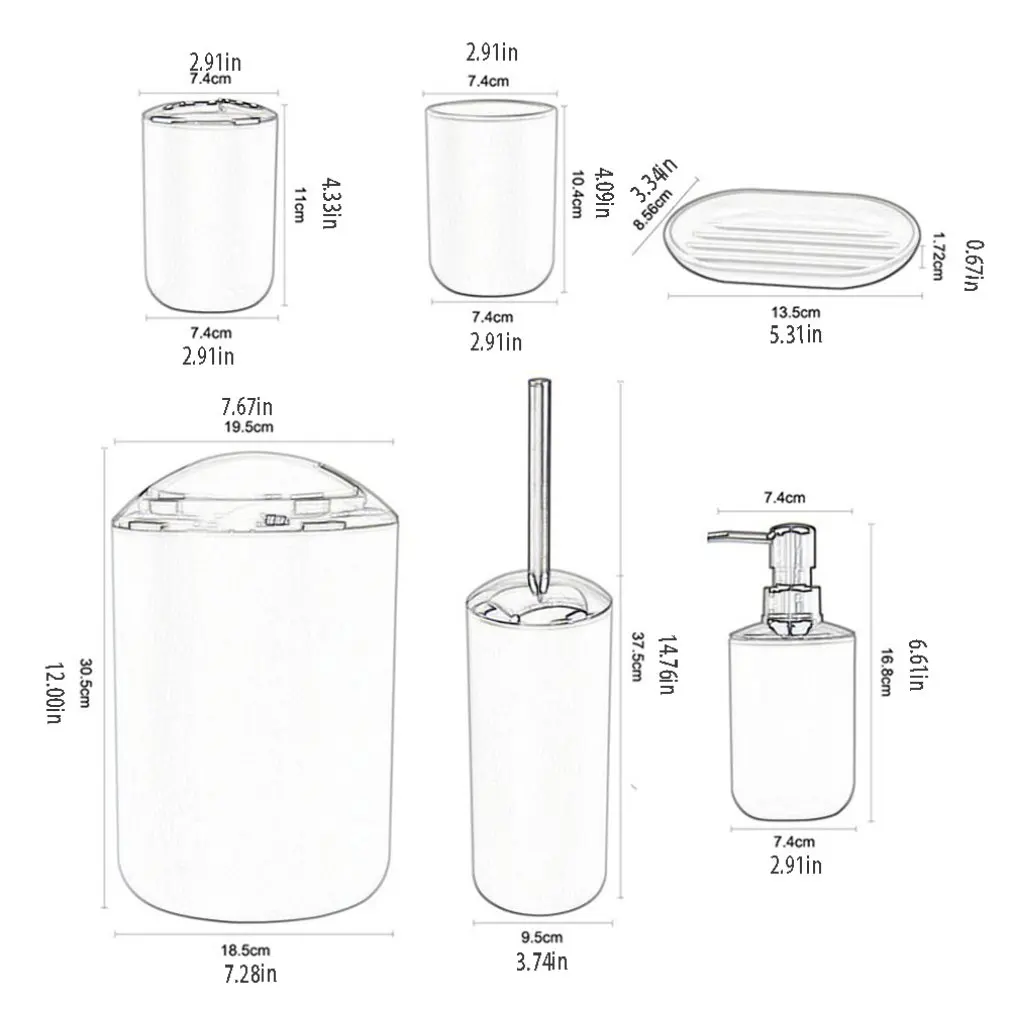 2.91in
7.4cm
11cm
4.33in
7.4cm
2.91in

2.91in
7.4cm
10.4cm
4.09in
7.4cm
2.91in

3.34in
8.56cm
1.72cm
0.67in
13.5cm
5.31in

7.67in
19.5cm
30.5cm
12.00in
18.5cm
7.28in

37.5cm
14.76in
9.5cm
3.74in

7.4cm
16.8cm
6.61in
7.4cm
2.91in