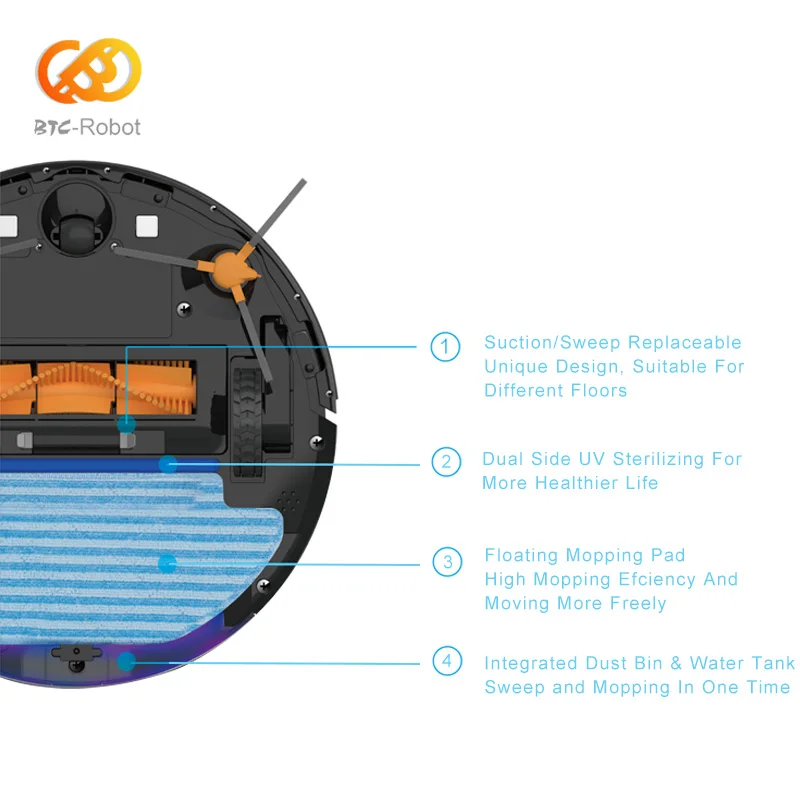 BTC-Robot

1 Suction/Sweep Replaceable Unique Design, Suitable For Different Floors

2 Dual Side UV Sterilizing For More Healthier Life

3 Floating Mopping Pad High Mopping Efciency And Moving More Freely

4 Integrated Dust Bin & Water Tank Sweep and Mopping In One Time