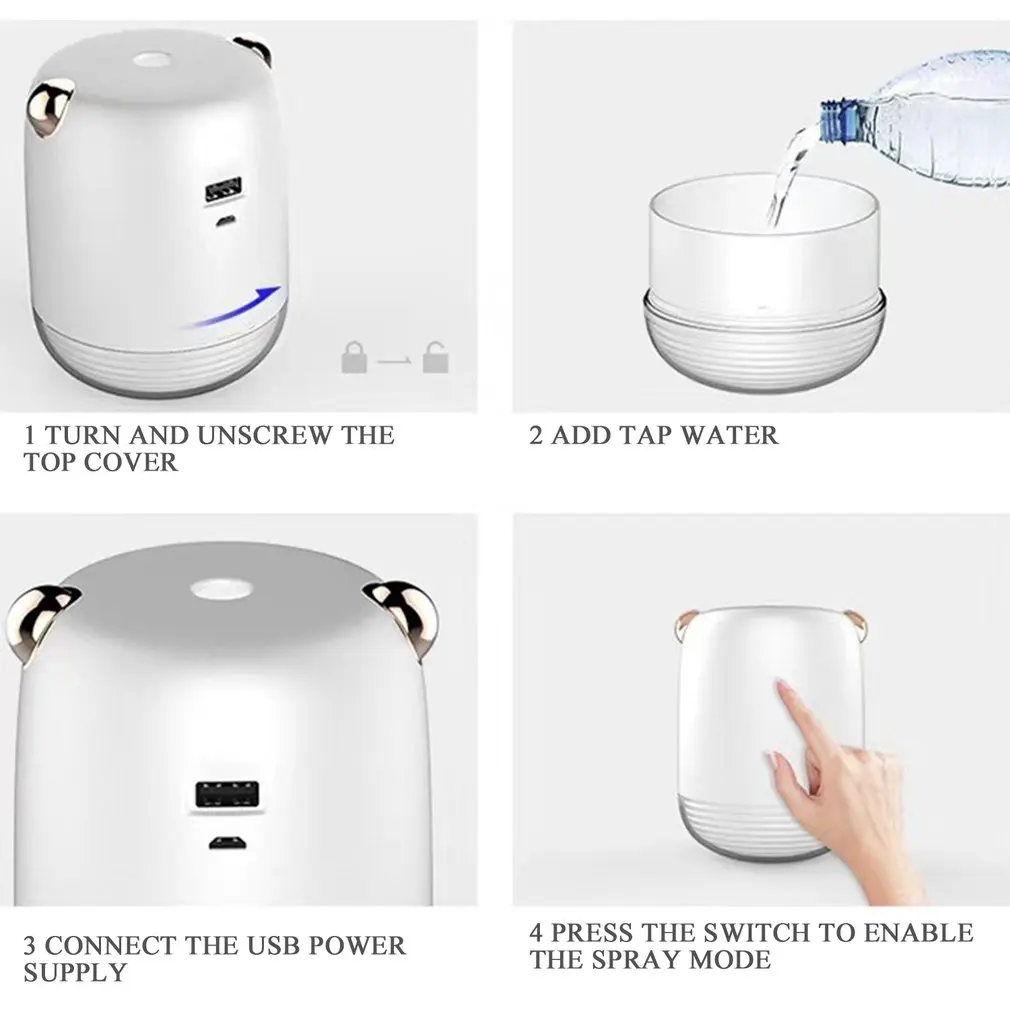 1 TURN AND UNSCREW THE TOP COVER

2 ADD TAP WATER

3 CONNECT THE USB POWER SUPPLY

4 PRESS THE SWITCH TO ENABLE THE SPRAY MODE