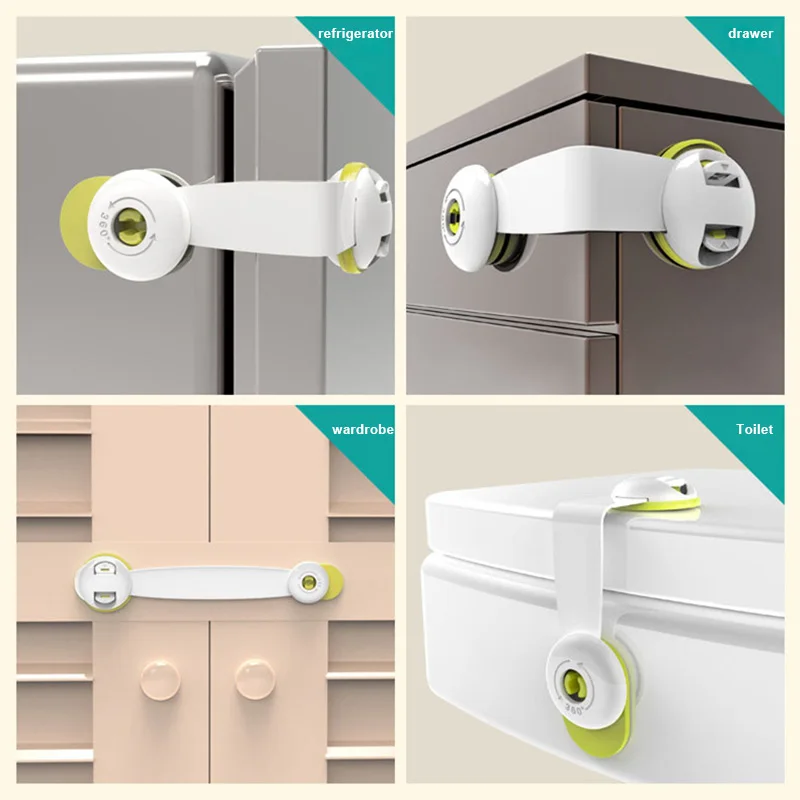 refrigerator

360°

drawer

wardrobe

Toilet

360°