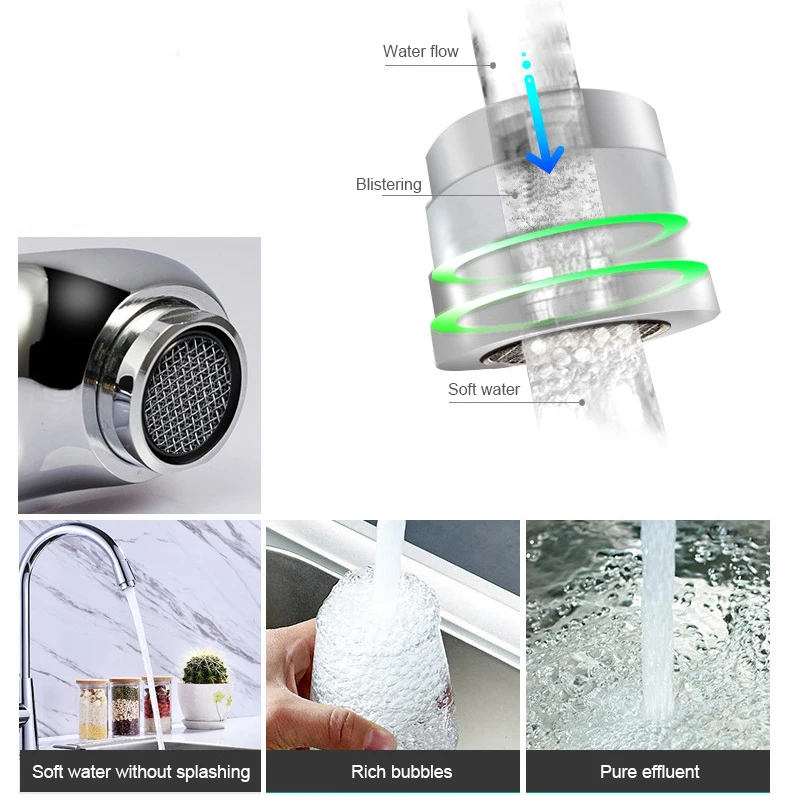 Water flow

Blistering

Soft water

Soft water without splashing

Rich bubbles

Pure effluent