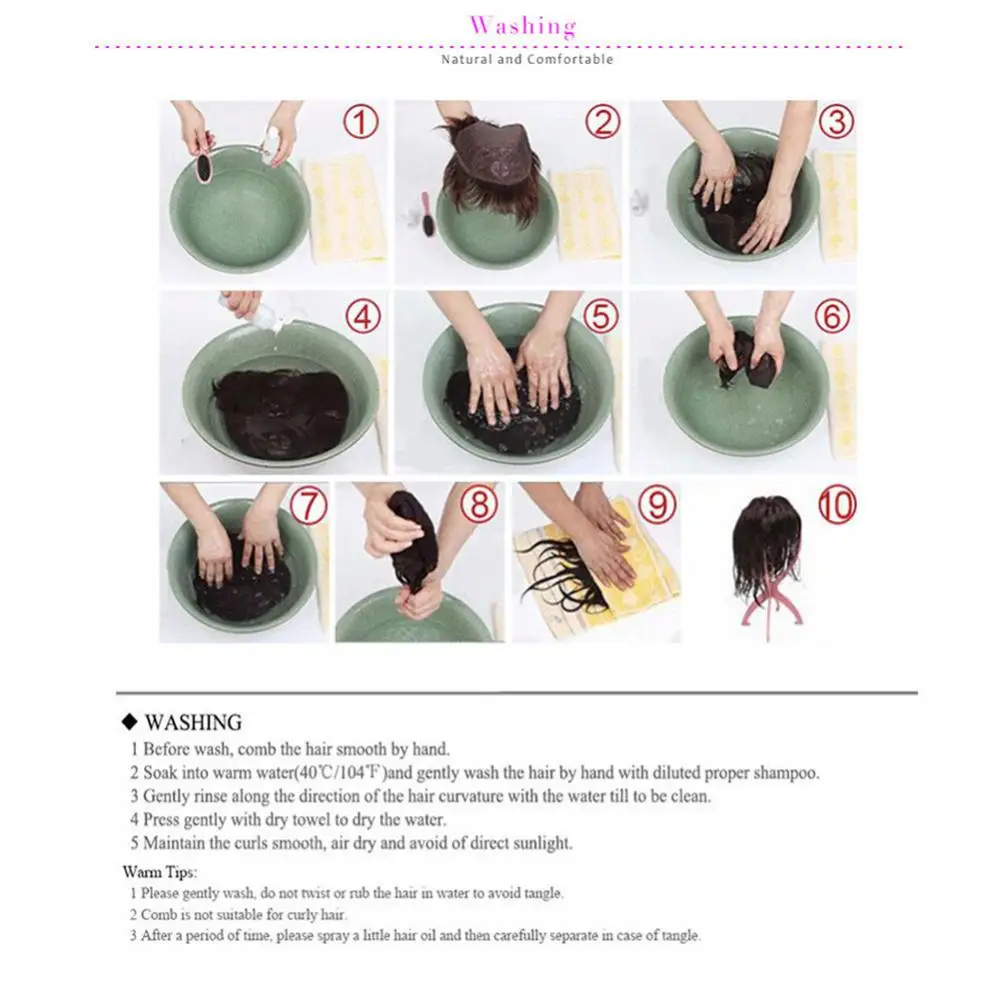 Washing
Natural and Comfortable

①
②
③
④
⑤
⑥
⑦
⑧
⑨
⑩

◆ WASHING
1 Before wash, comb the hair smooth by hand.
2 Soak into warm water(40℃/104℉)and gently wash the hair by hand with diluted proper shampoo.
3 Gently rinse along the direction of the hair curvature with the water till to be clean.
4 Press gently with dry towel to dry the water.
5 Maintain the curls smooth, air dry and avoid of direct sunlight.

Warm Tips:
1 Please gently wash, do not twist or rub the hair in water to avoid tangle.
2 Comb is not suitable for curly hair.
3 After a period of time, please spray a little hair oil and then carefully separate in case of tangle.