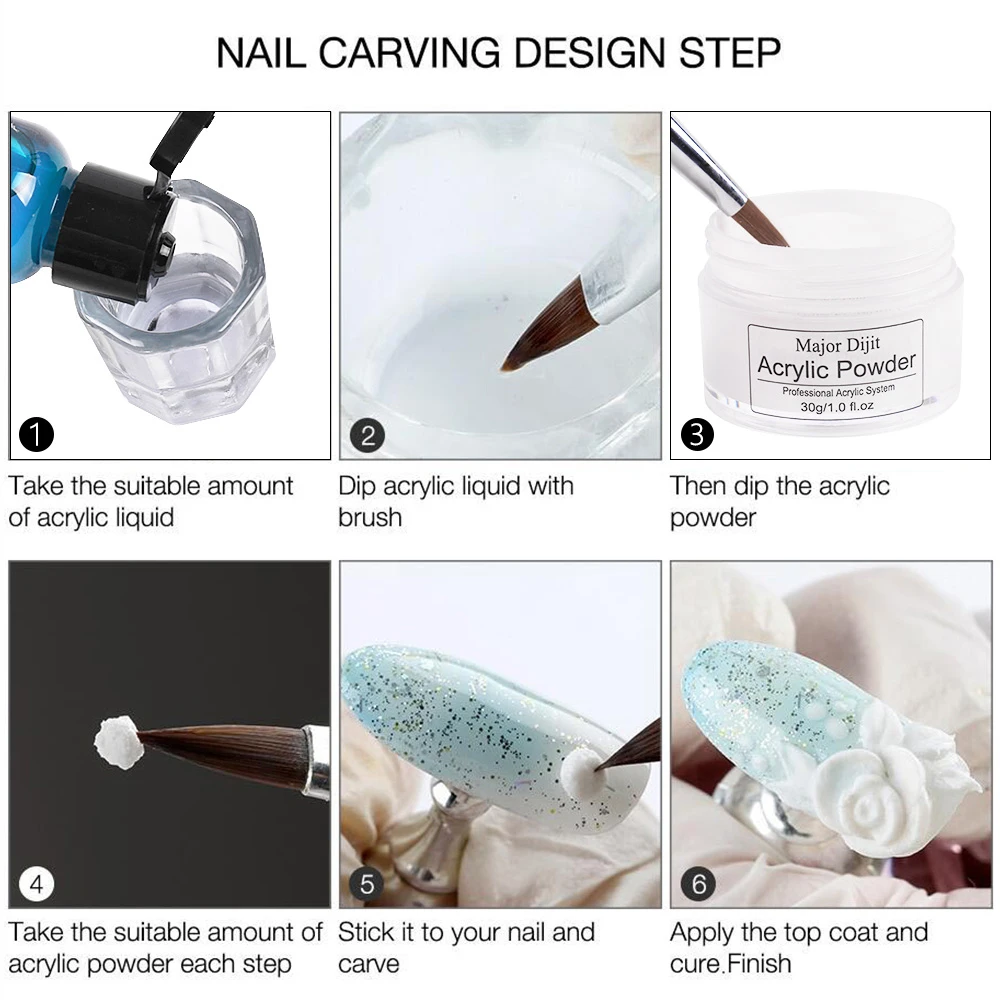 NAIL CARVING DESIGN STEP

1
Take the suitable amount of acrylic liquid

2
Dip acrylic liquid with brush

Major Dijit
Acrylic Powder
Professional Acrylic System
30g/1.0 fl.oz
3
Then dip the acrylic powder

4
Take the suitable amount of acrylic powder each step

5
Stick it to your nail and carve

6
Apply the top coat and cure.Finish