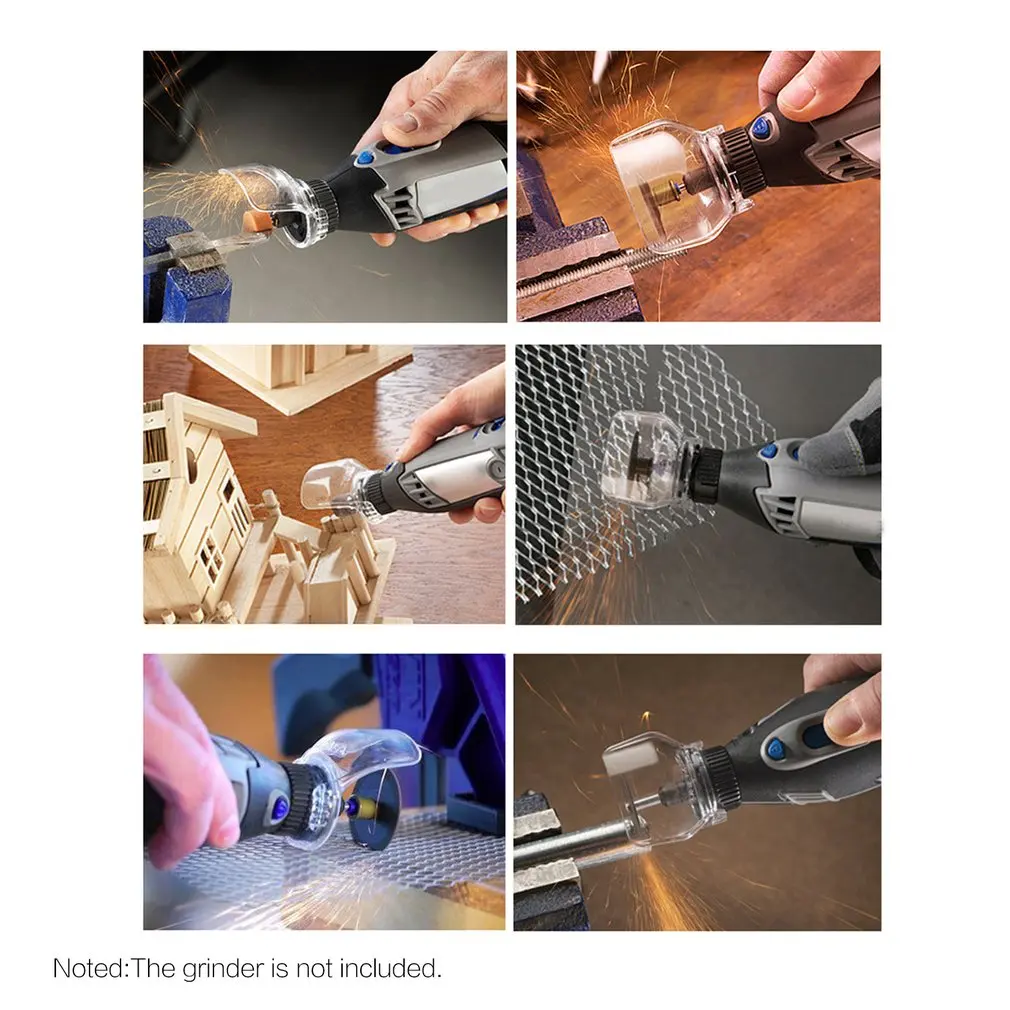 Noted:The grinder is not included.