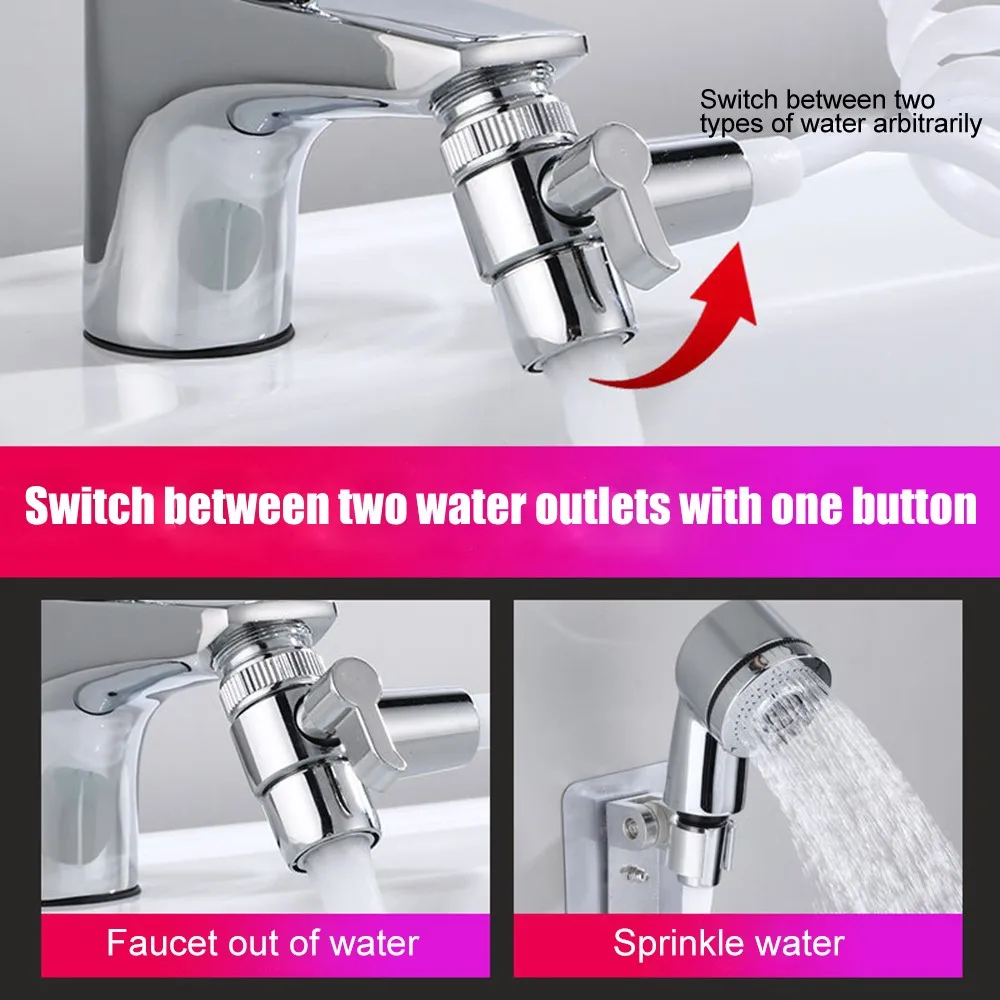 Switch between two types of water arbitrarily

Switch between two water outlets with one button

Faucet out of water

Sprinkle water