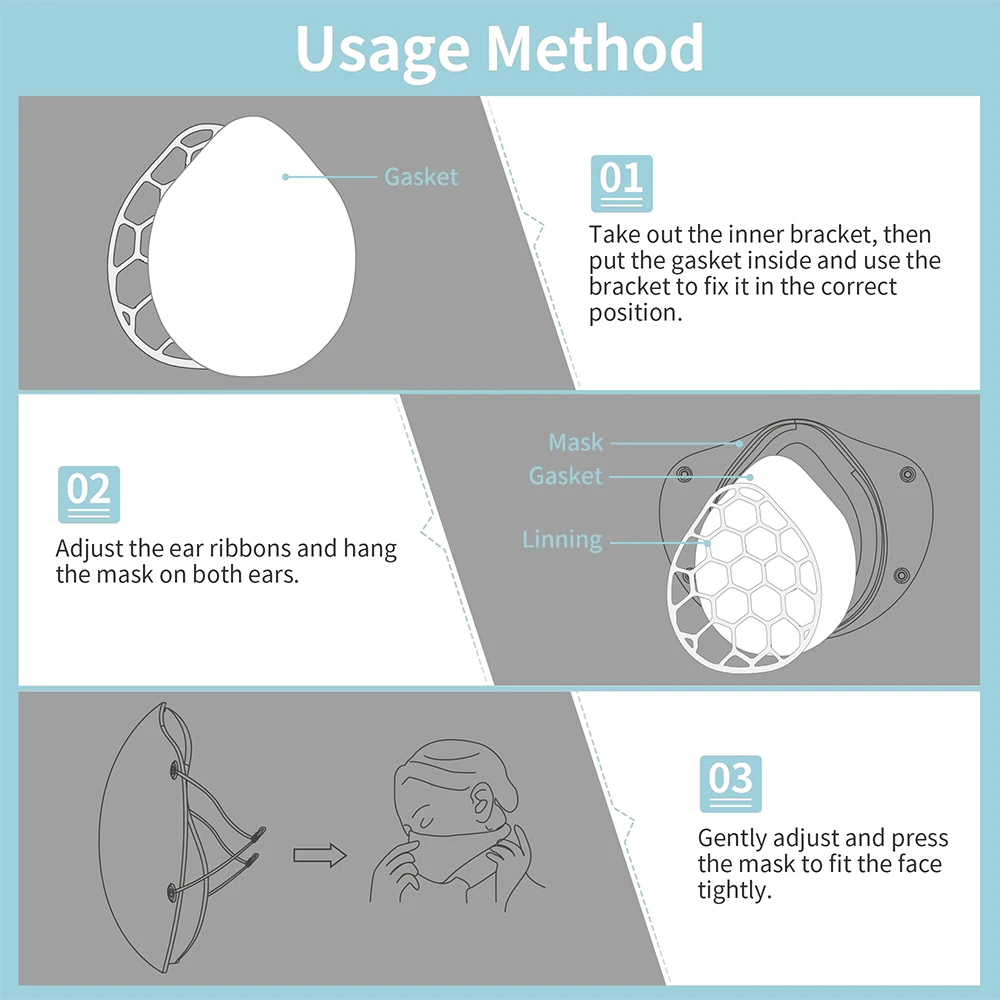 Usage Method

Gasket

01

Take out the inner bracket, then put the gasket inside and use the bracket to fix it in the correct position.

02

Adjust the ear ribbons and hang the mask on both ears.

Mask

Gasket

Linning

03

Gently adjust and press the mask to fit the face tightly.