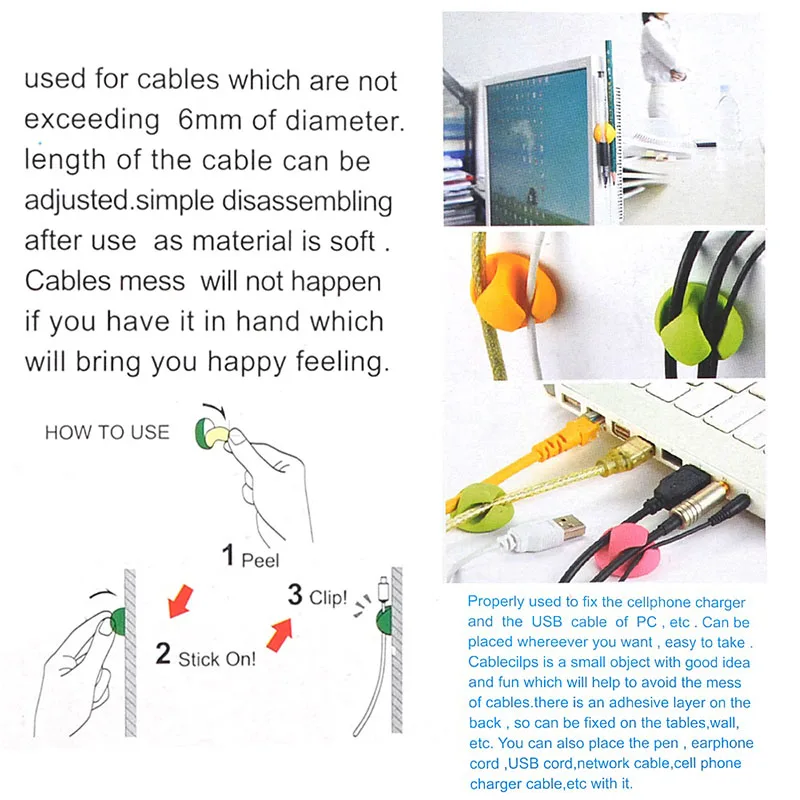 used for cables which are not exceeding 6mm of diameter. length of the cable can be adjusted.simple disassembling after use as material is soft . Cables mess will not happen if you have it in hand which will bring you happy feeling.

HOW TO USE

1 Peel

2 Stick On!

3 Clip!

Properly used to fix the cellphone charger and the USB cable of PC , etc . Can be placed whereever you want , easy to take . Cablecilps is a small object with good idea and fun which will help to avoid the mess of cables.there is an adhesive layer on the back , so can be fixed on the tables,wall, etc. You can also place the pen , earphone cord ,USB cord,network cable,cell phone charger cable,etc with it.