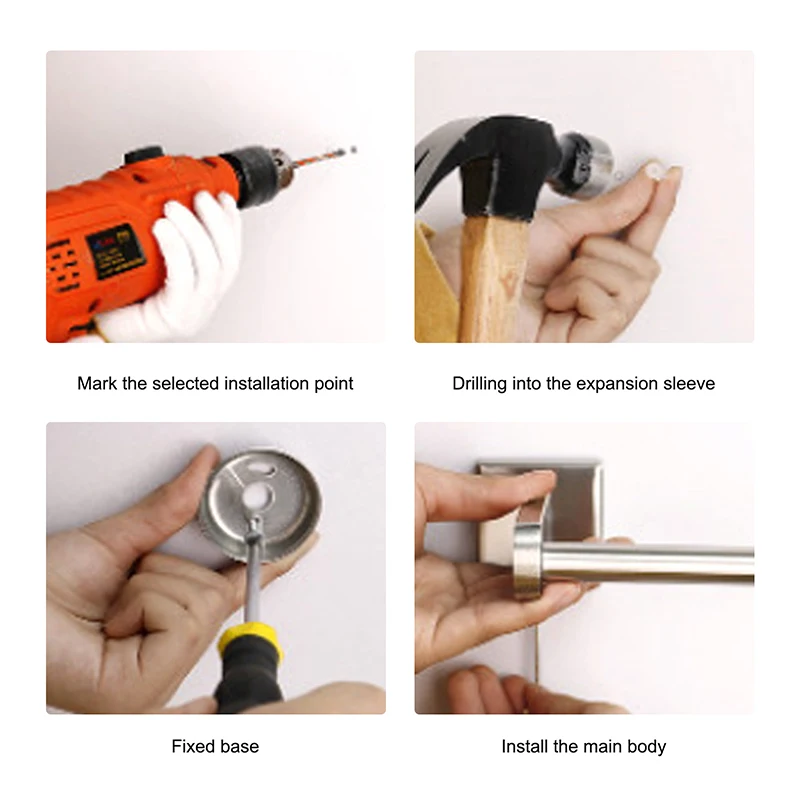 Mark the selected installation point

Drilling into the expansion sleeve

Fixed base

Install the main body