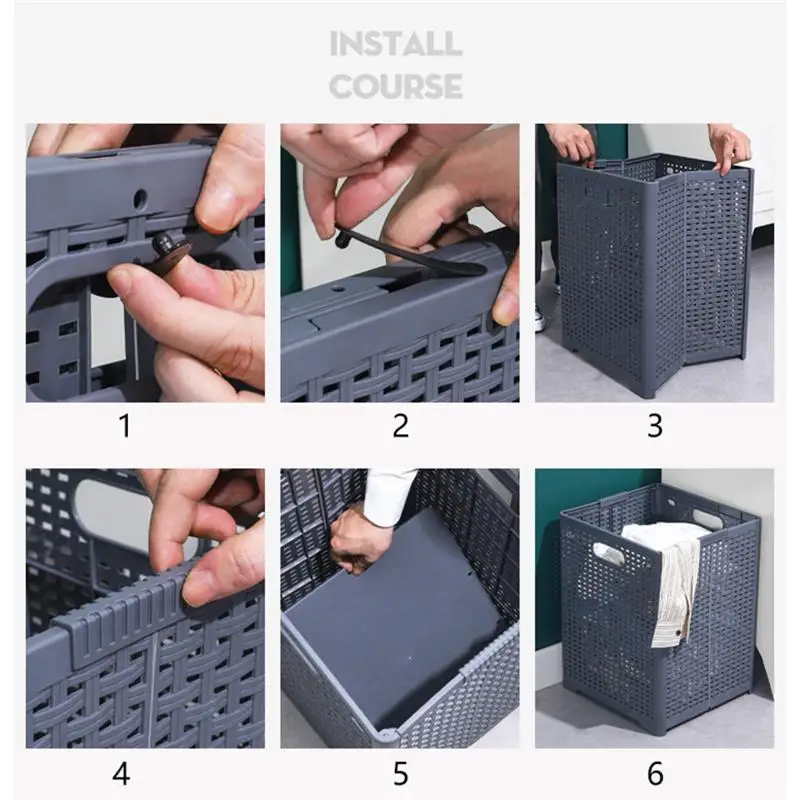 INSTALL COURSE

1

2

3

4

5

6