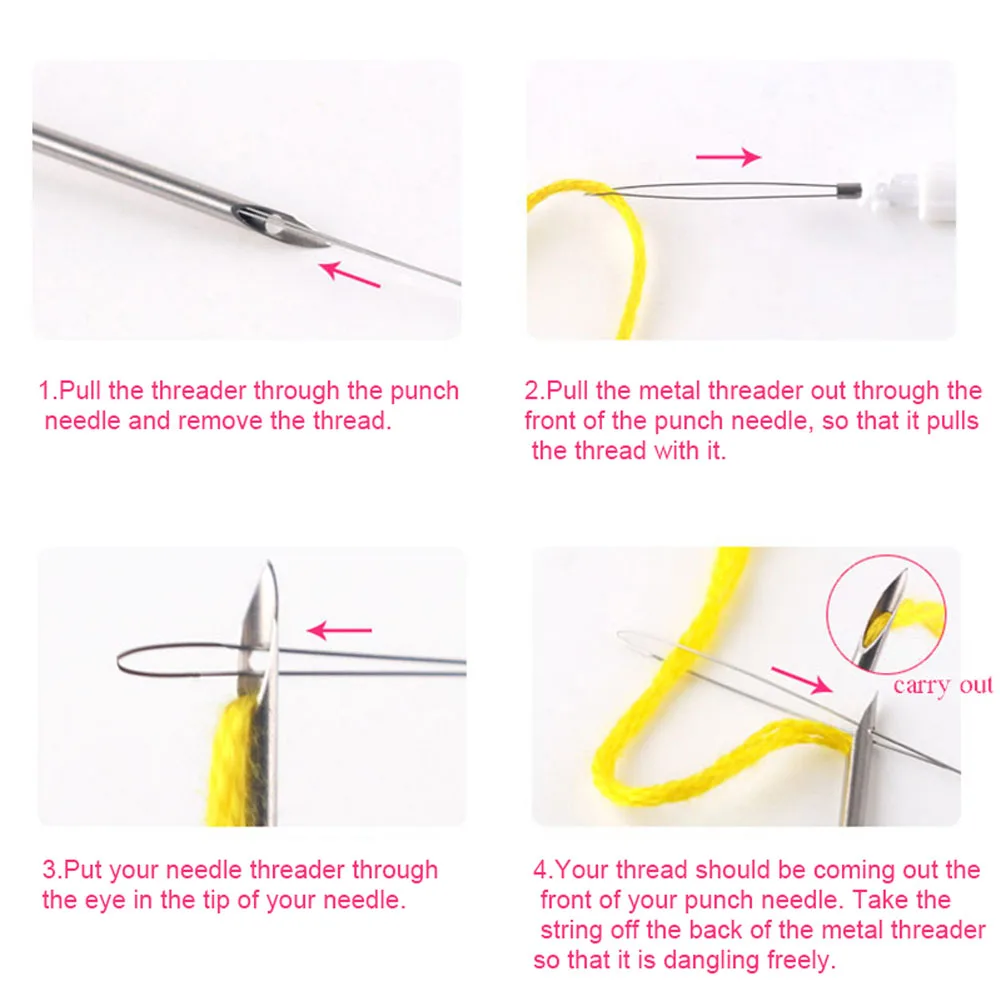 1.Pull the threader through the punch needle and remove the thread.

2.Pull the metal threader out through the front of the punch needle, so that it pulls the thread with it.

3.Put your needle threader through the eye in the tip of your needle.

carry out

4.Your thread should be coming out the front of your punch needle. Take the string off the back of the metal threader so that it is dangling freely.