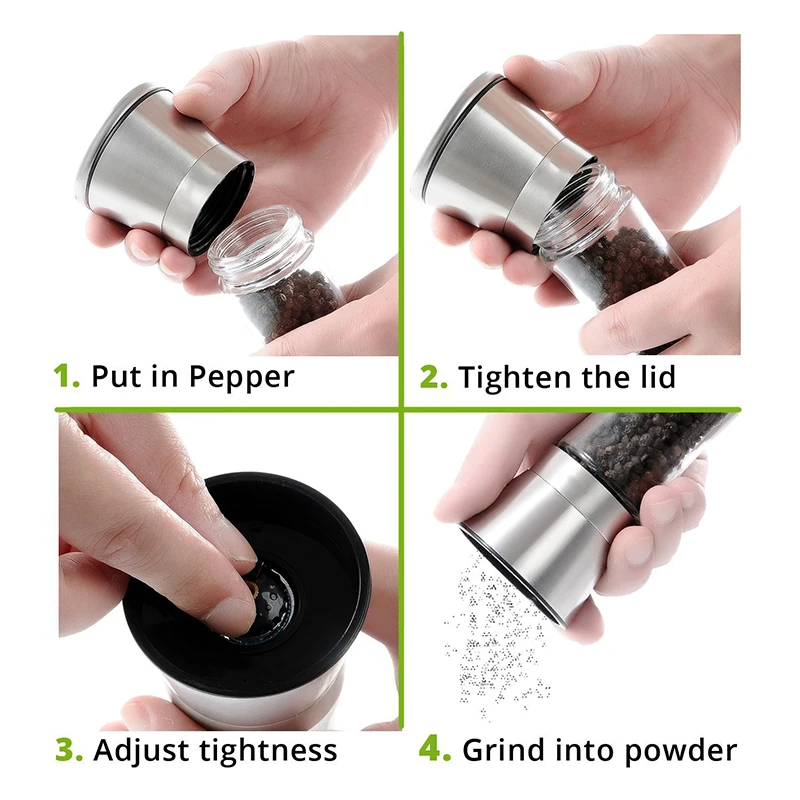 1. Put in Pepper

2. Tighten the lid

3. Adjust tightness

4. Grind into powder