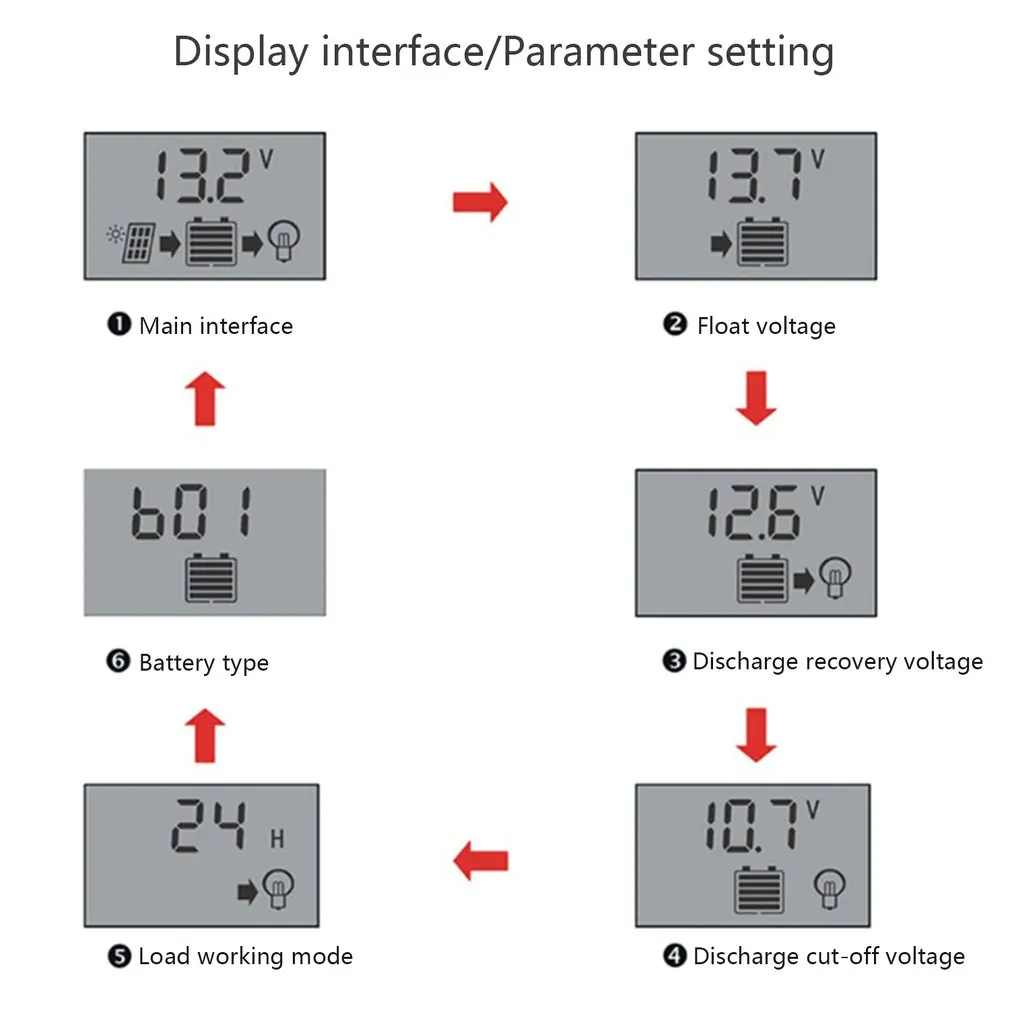 Display interface/Parameter setting

13.2 V

❶ Main interface

13.7 V

❷ Float voltage

12.6 V

❸ Discharge recovery voltage

10.7 V

❹ Discharge cut-off voltage

24 H

❺ Load working mode

b01

❻ Battery type