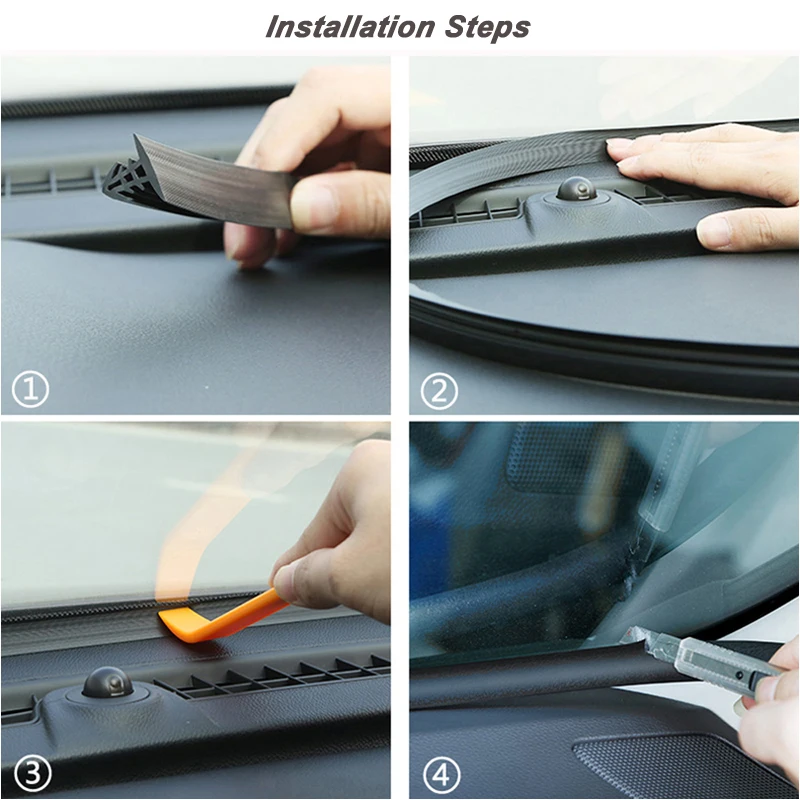 Installation Steps

①

②

③

④