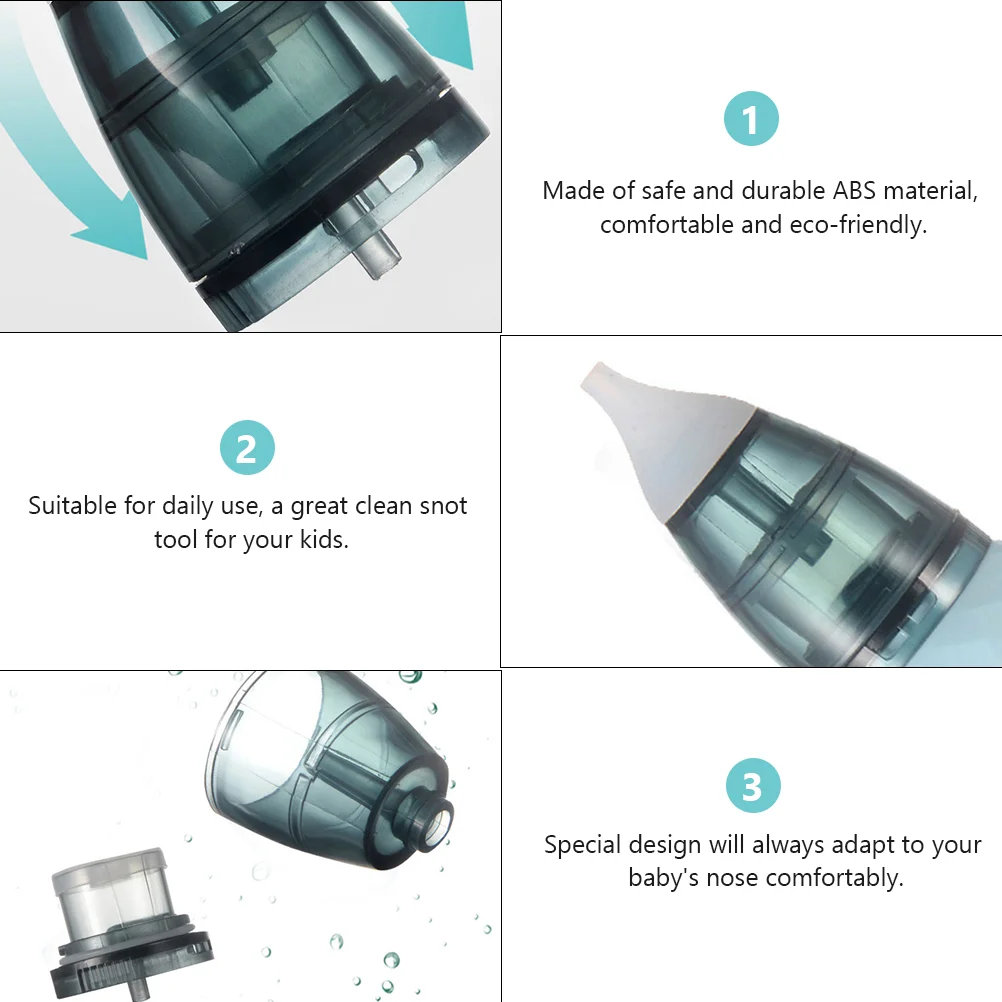 1

Made of safe and durable ABS material, comfortable and eco-friendly.

2

Suitable for daily use, a great clean snot tool for your kids.

3

Special design will always adapt to your baby's nose comfortably.