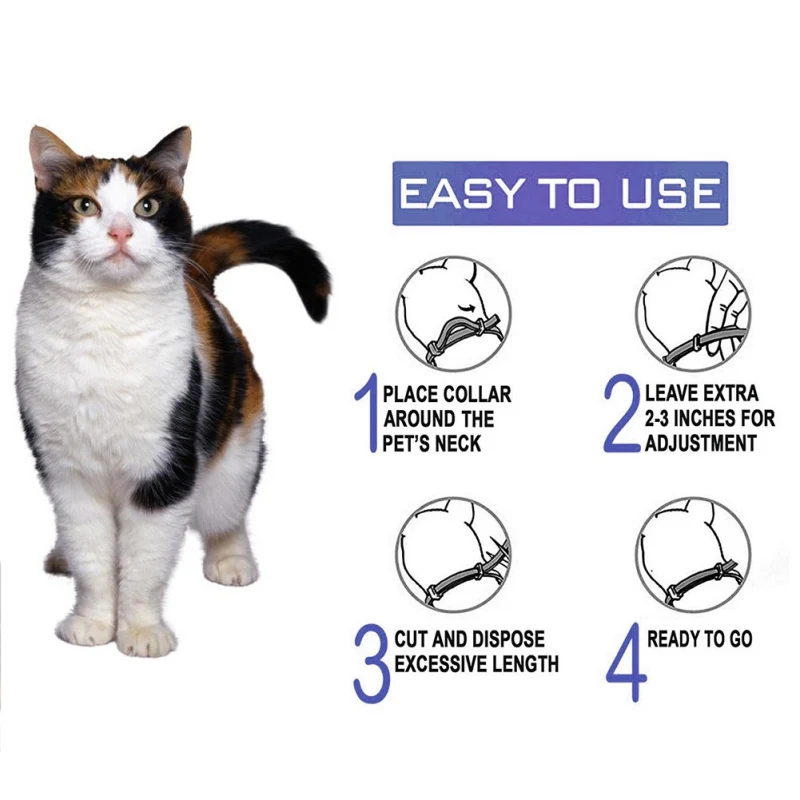 EASY TO USE

1 PLACE COLLAR AROUND THE PET'S NECK

2 LEAVE EXTRA 2-3 INCHES FOR ADJUSTMENT

3 CUT AND DISPOSE EXCESSIVE LENGTH

4 READY TO GO