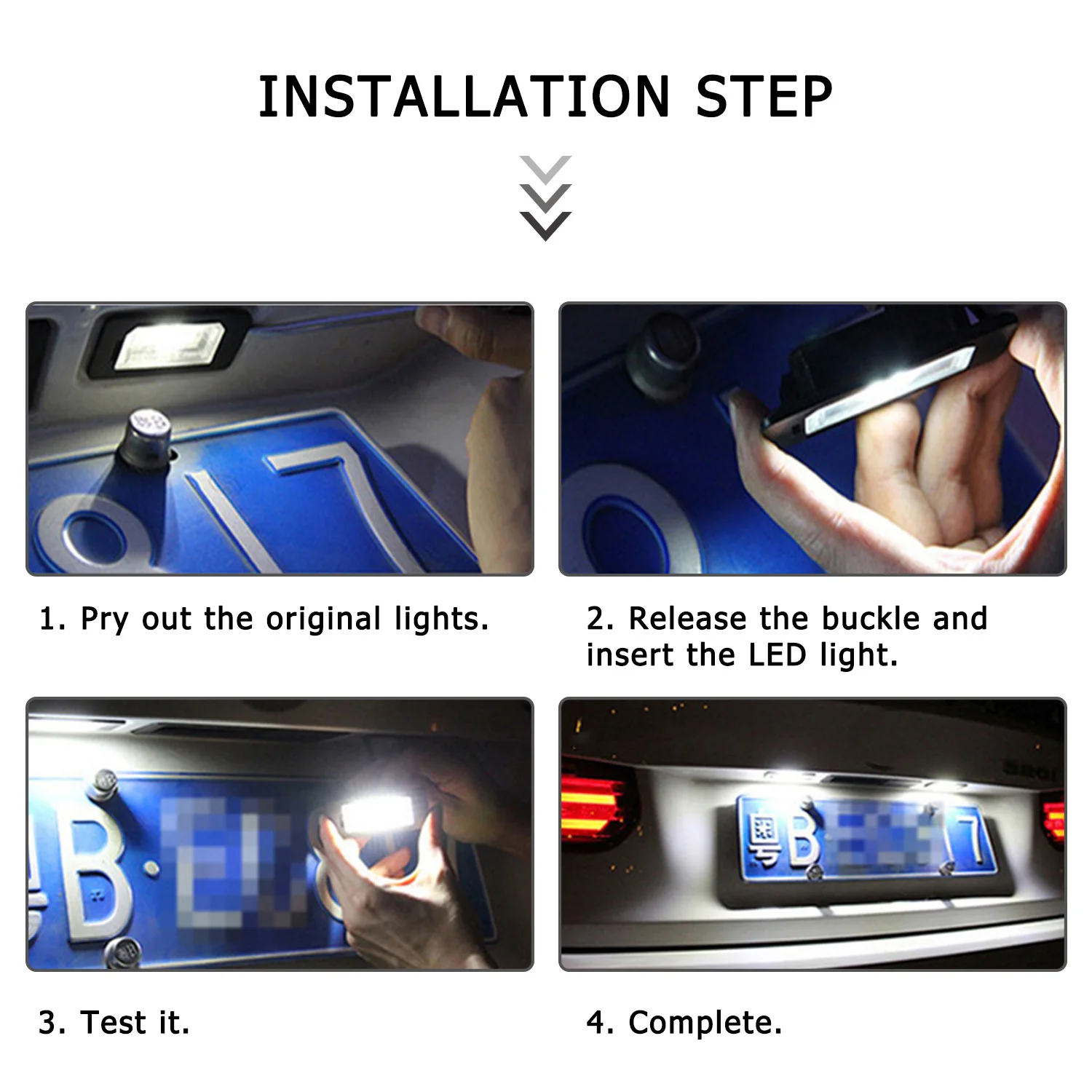 INSTALLATION STEP

1. Pry out the original lights.

2. Release the buckle and insert the LED light.

3. Test it.

4. Complete.