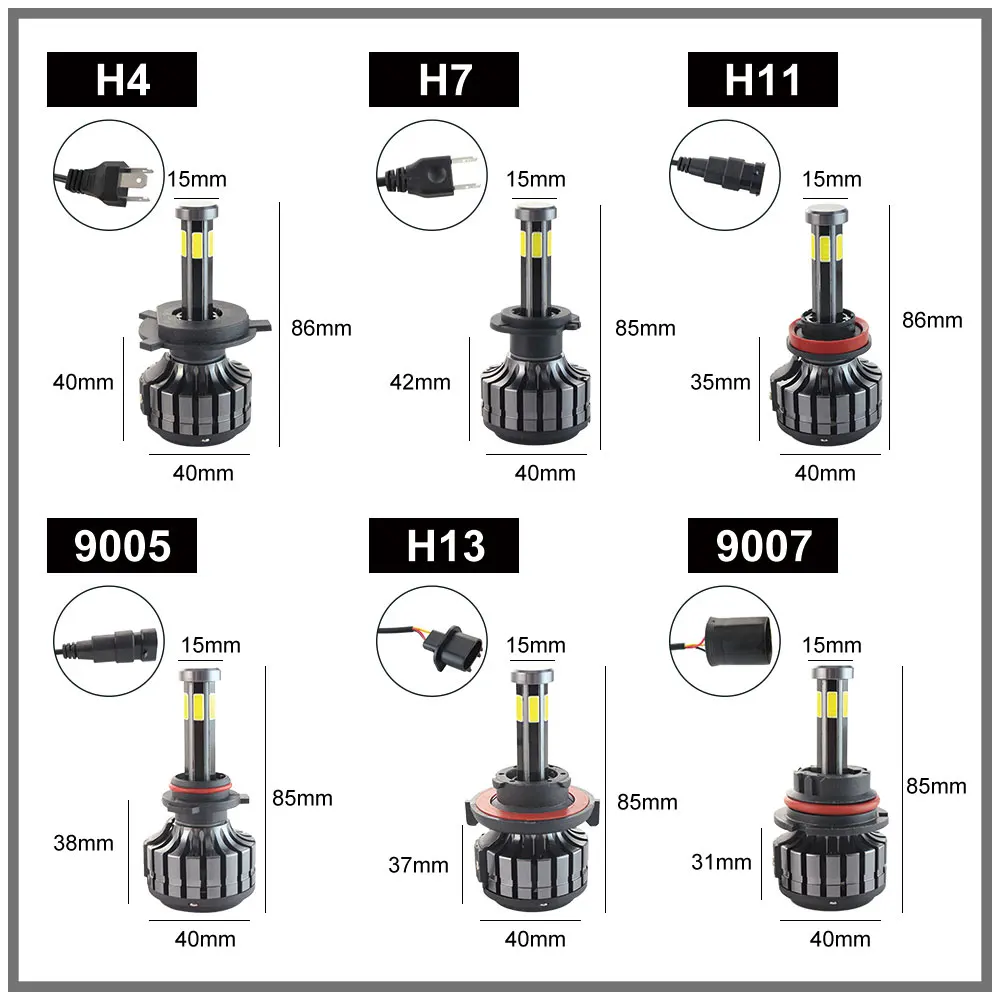 H4

15mm
86mm
40mm
40mm

H7

15mm
85mm
42mm
40mm

H11

15mm
86mm
35mm
40mm

9005

15mm
85mm
38mm
40mm

H13

15mm
85mm
37mm
40mm

9007

15mm
85mm
31mm
40mm