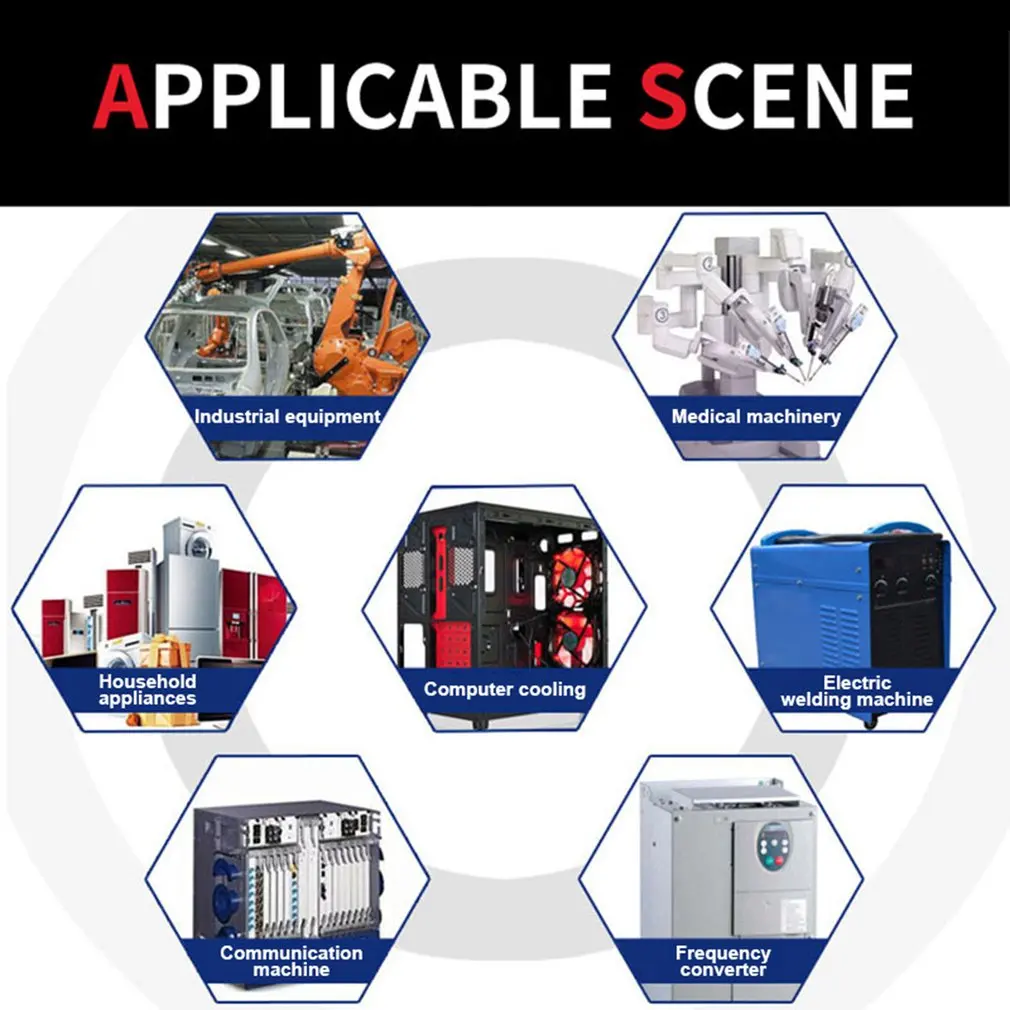 APPLICABLE SCENE

Industrial equipment

Medical machinery

Household appliances

Computer cooling

Electric welding machine

Communication machine

Frequency converter