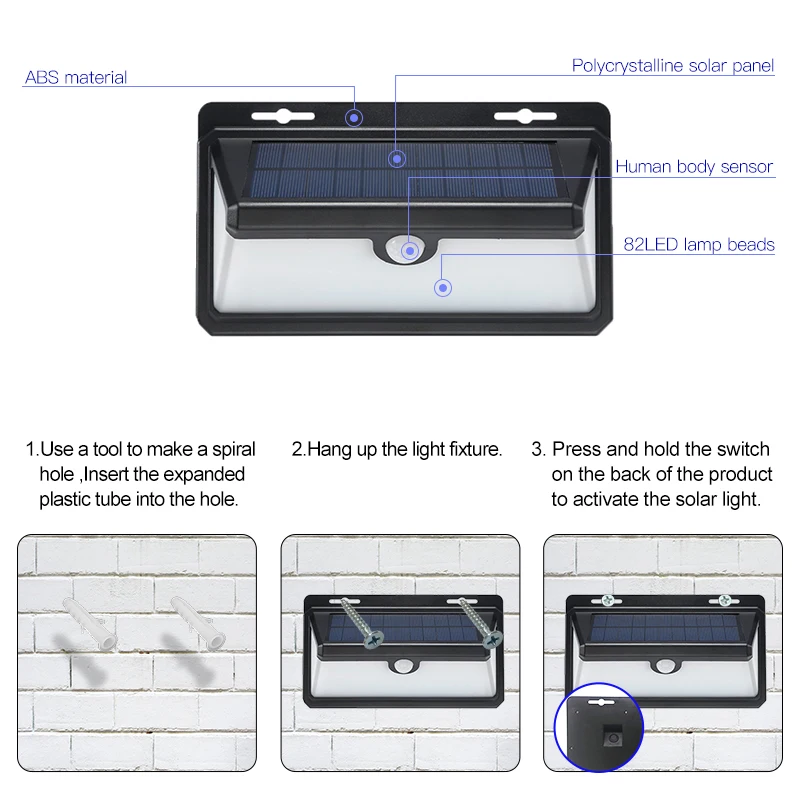 ABS material

Polycrystalline solar panel

Human body sensor

82LED lamp beads

1.Use a tool to make a spiral hole ,Insert the expanded plastic tube into the hole.

2.Hang up the light fixture.

3. Press and hold the switch on the back of the product to activate the solar light.