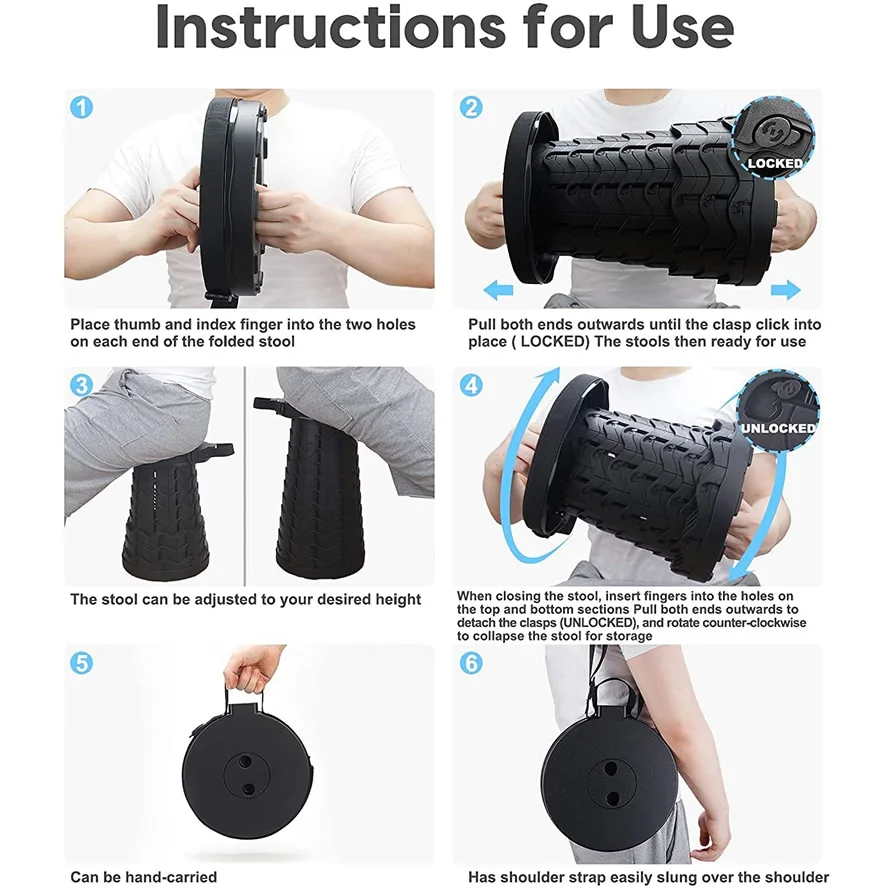 Instructions for Use

1

Place thumb and index finger into the two holes on each end of the folded stool

2

LOCKED

Pull both ends outwards until the clasp click into place ( LOCKED) The stools then ready for use

3

The stool can be adjusted to your desired height

4

UNLOCKED

When closing the stool, insert fingers into the holes on the top and bottom sections Pull both ends outwards to detach the clasps (UNLOCKED), and rotate counter-clockwise to collapse the stool for storage

5

Can be hand-carried

6

Has shoulder strap easily slung over the shoulder